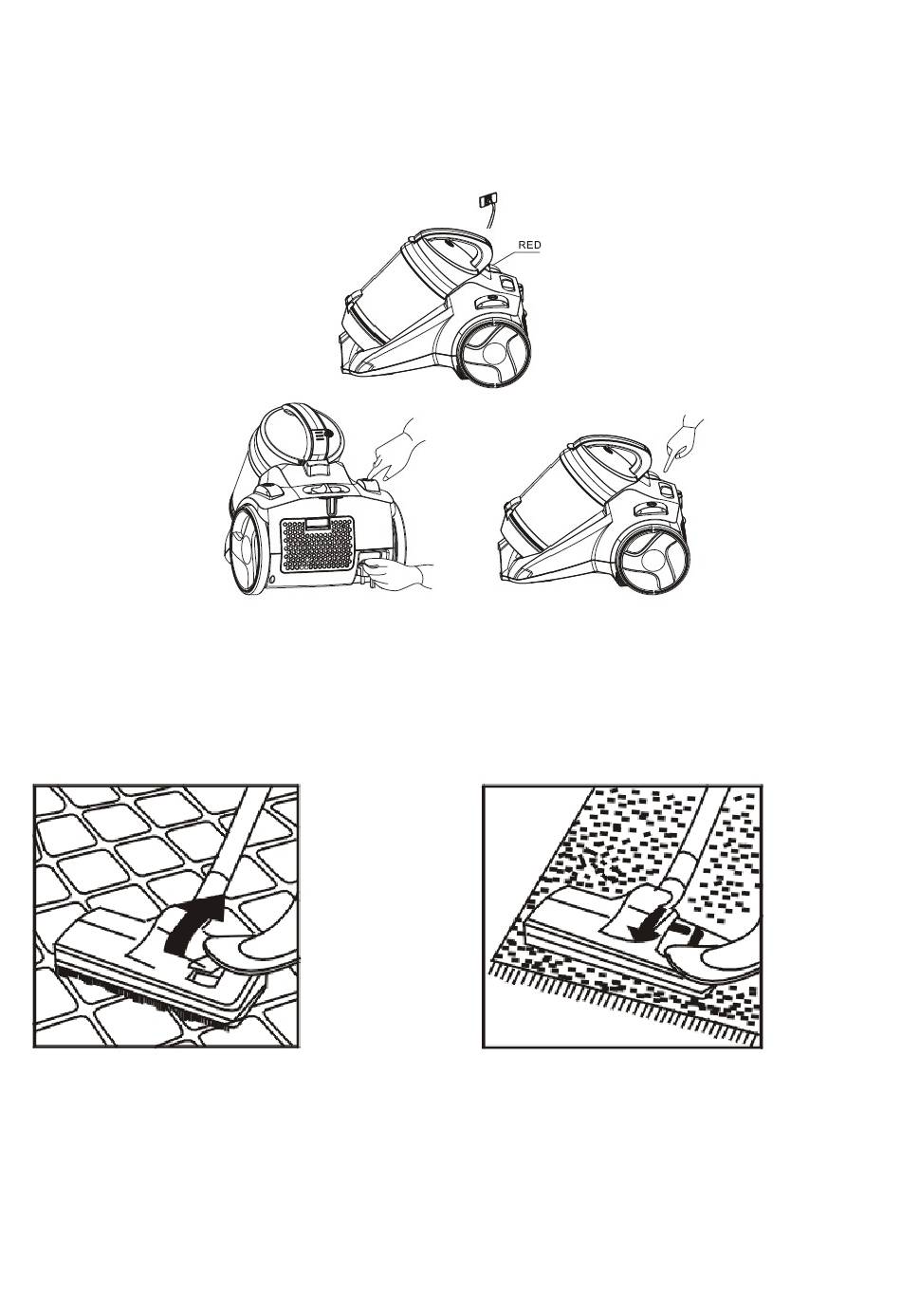 RED