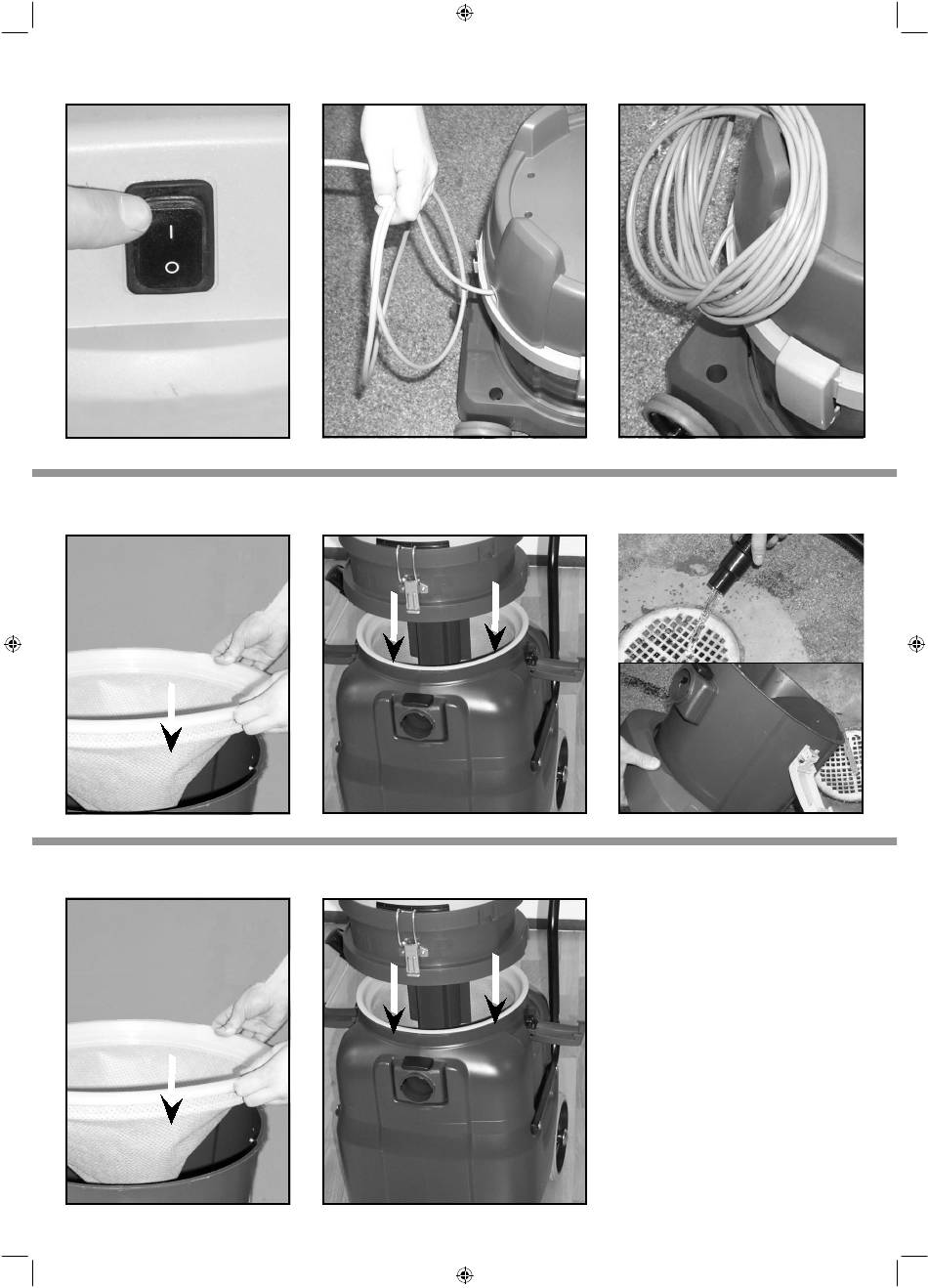 I
O