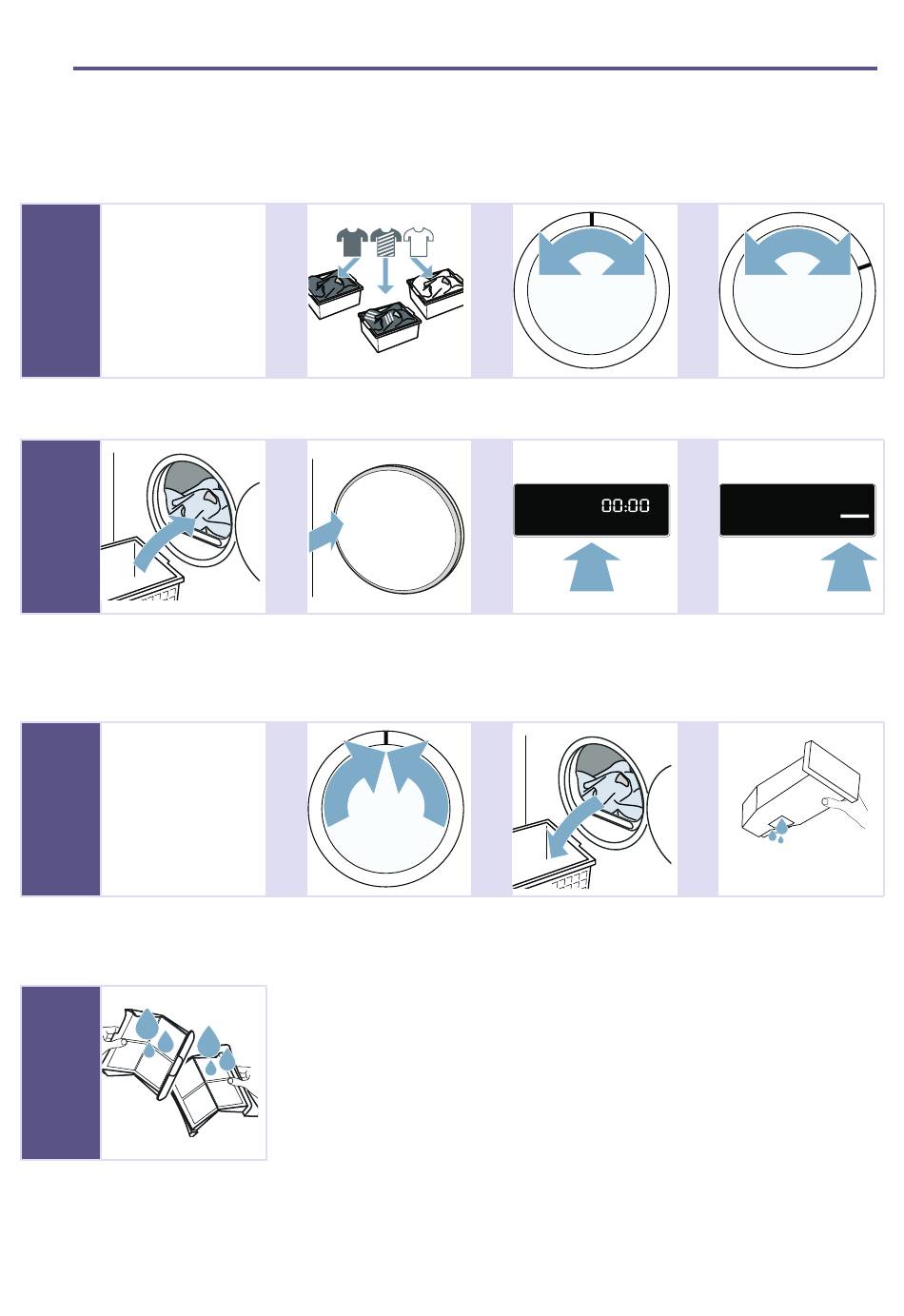 00:00