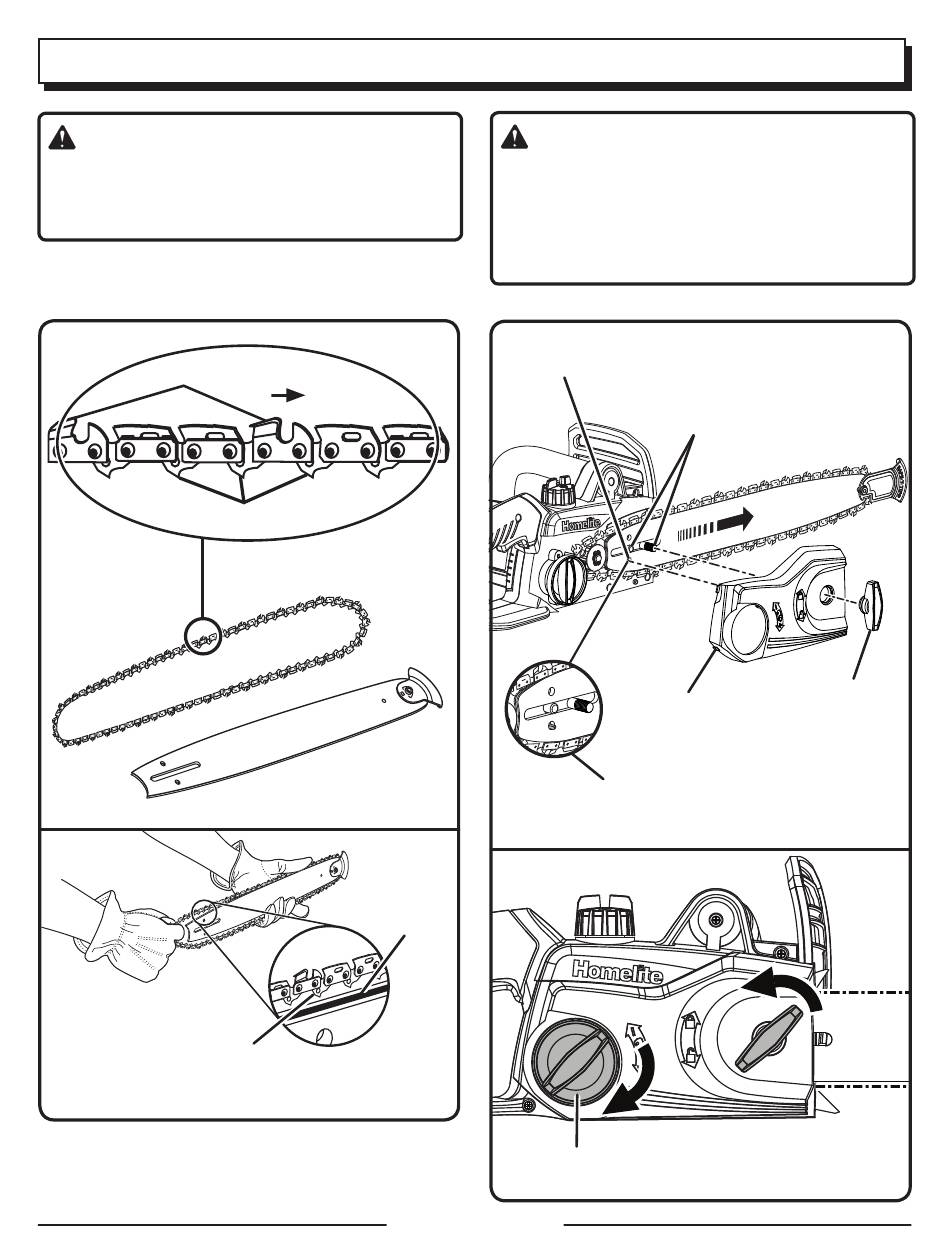 Homelite

Homelite