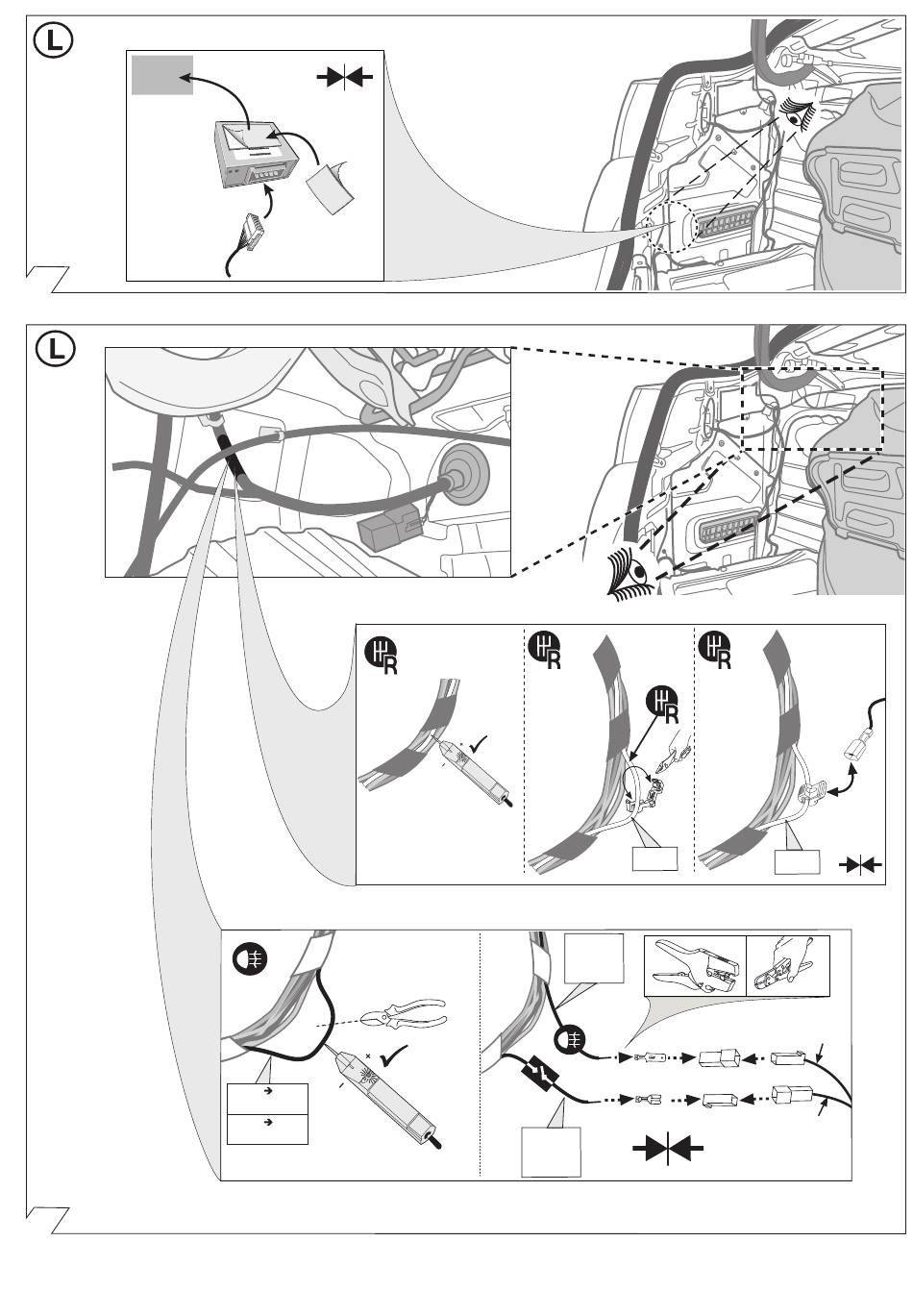 L

L

R

R

R

R