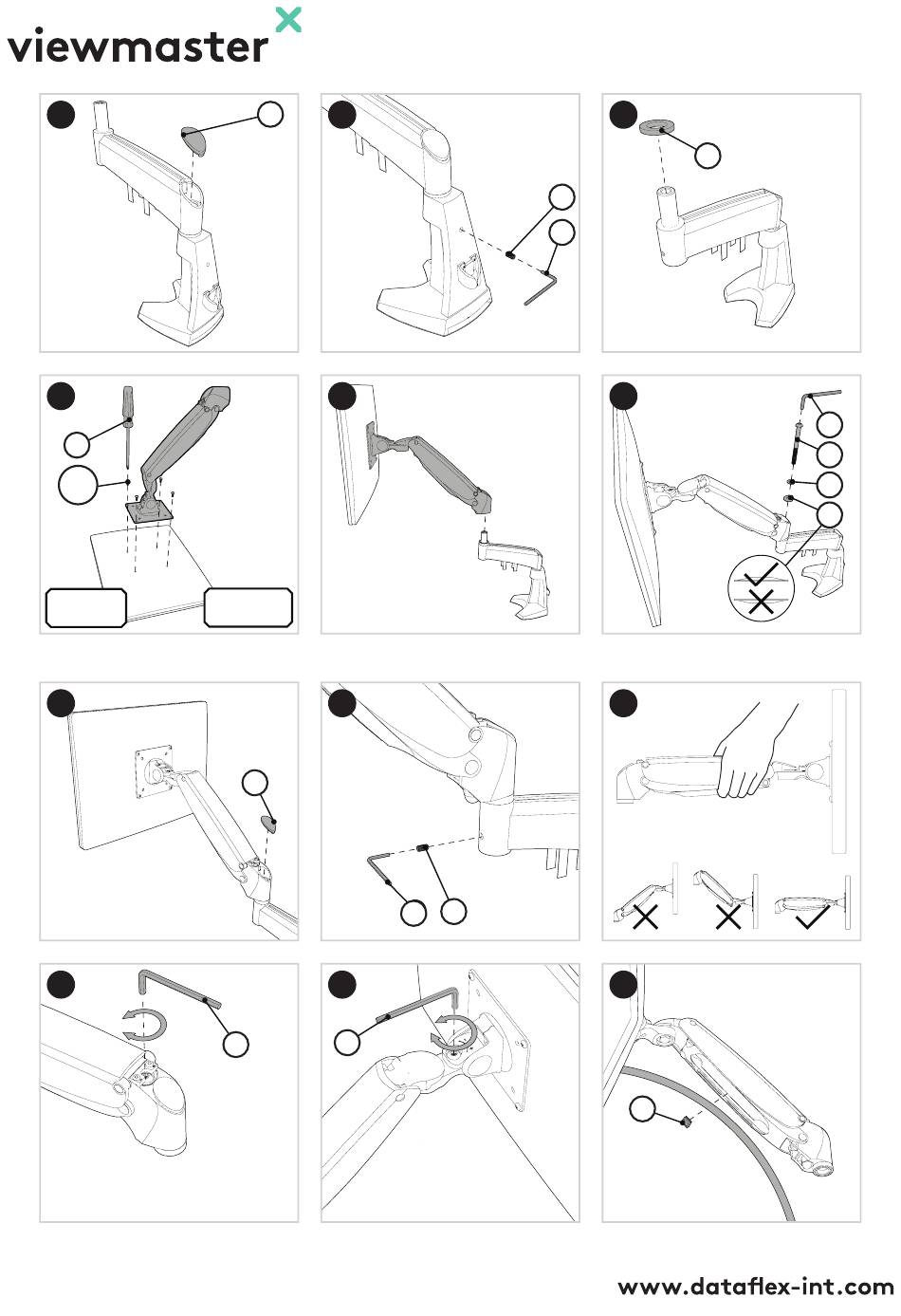 viewmaster

www.dataflex-int.com