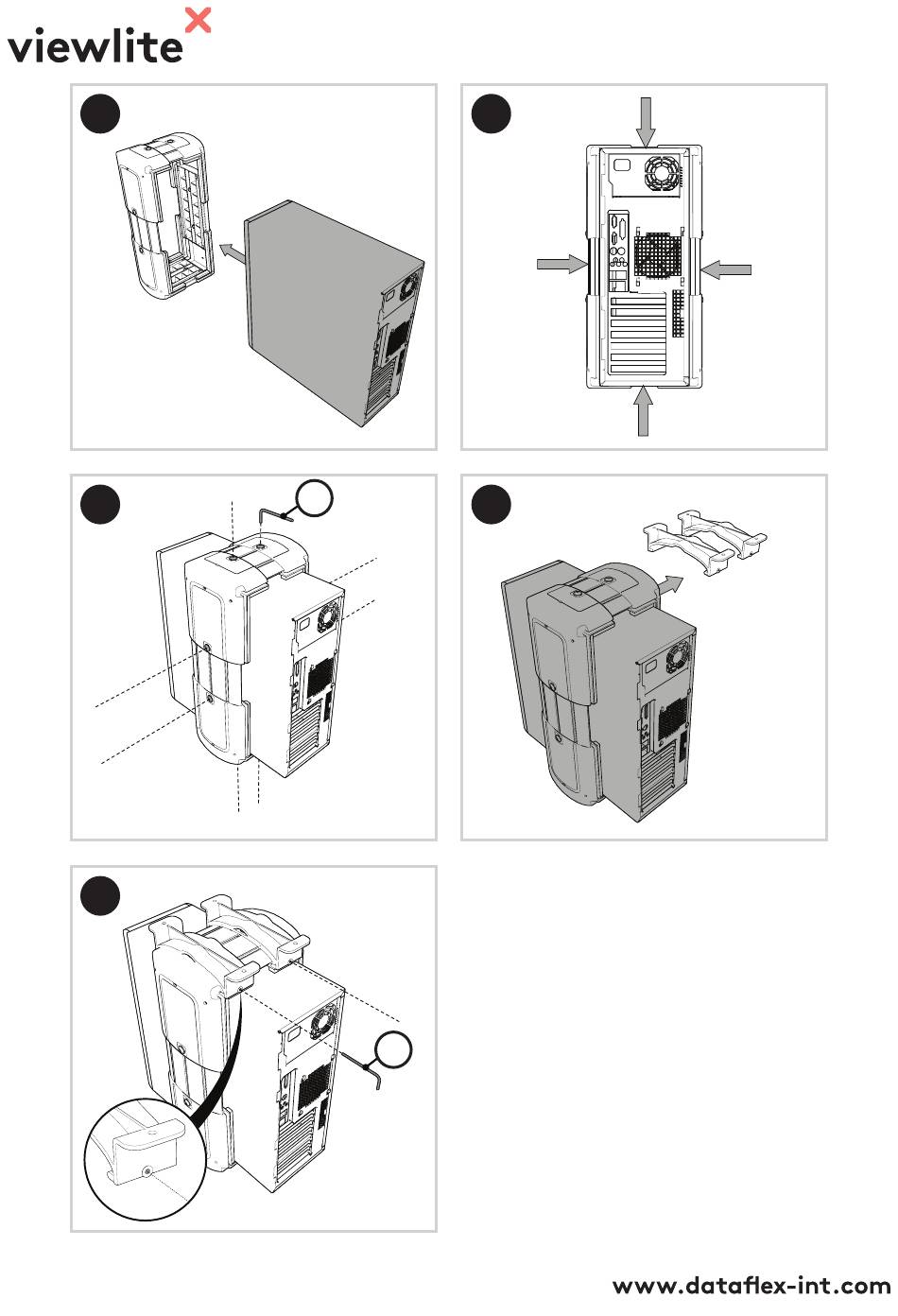 viewlite

www.dataflex-int.com