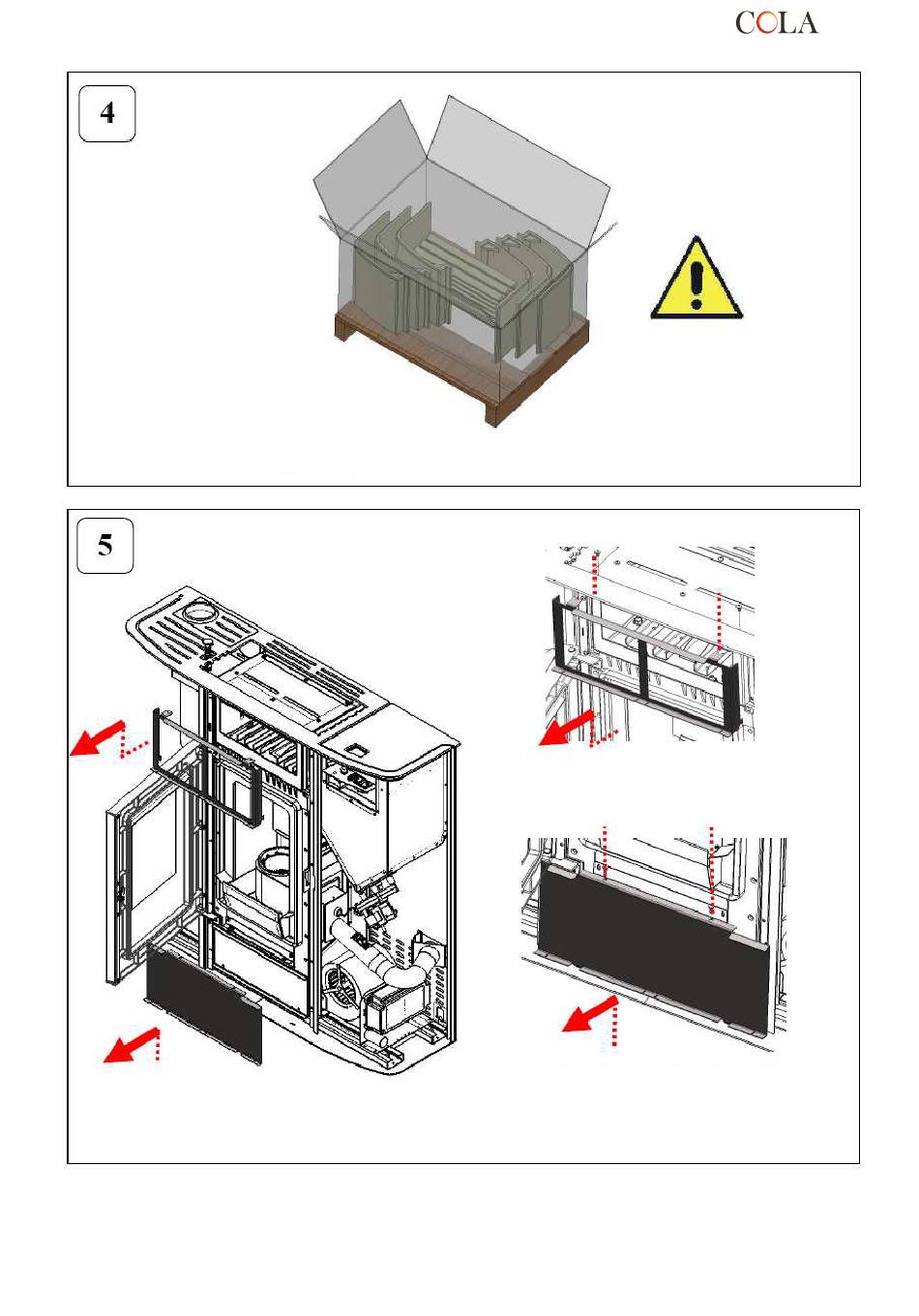 COLA

4

5