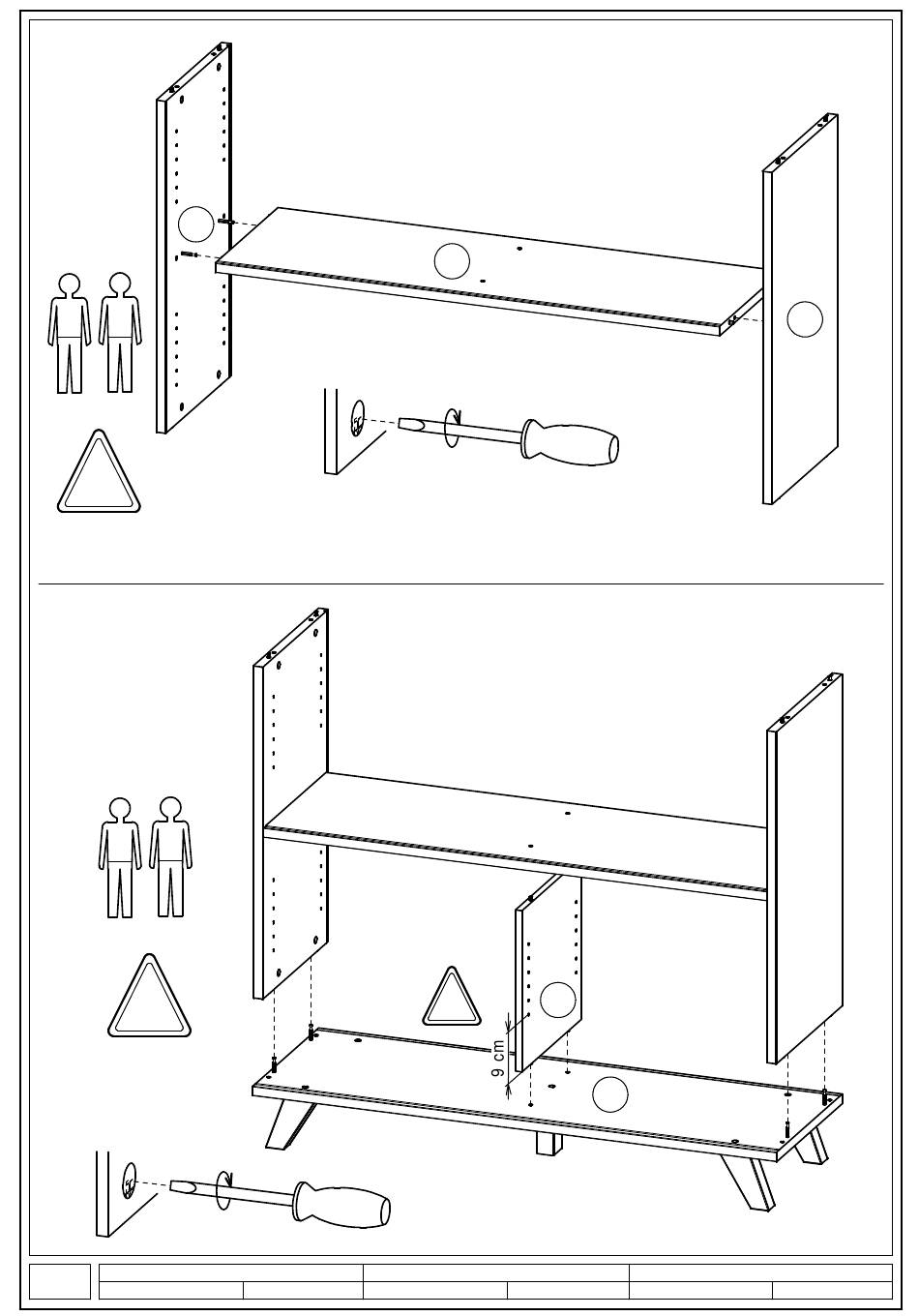 9 cm