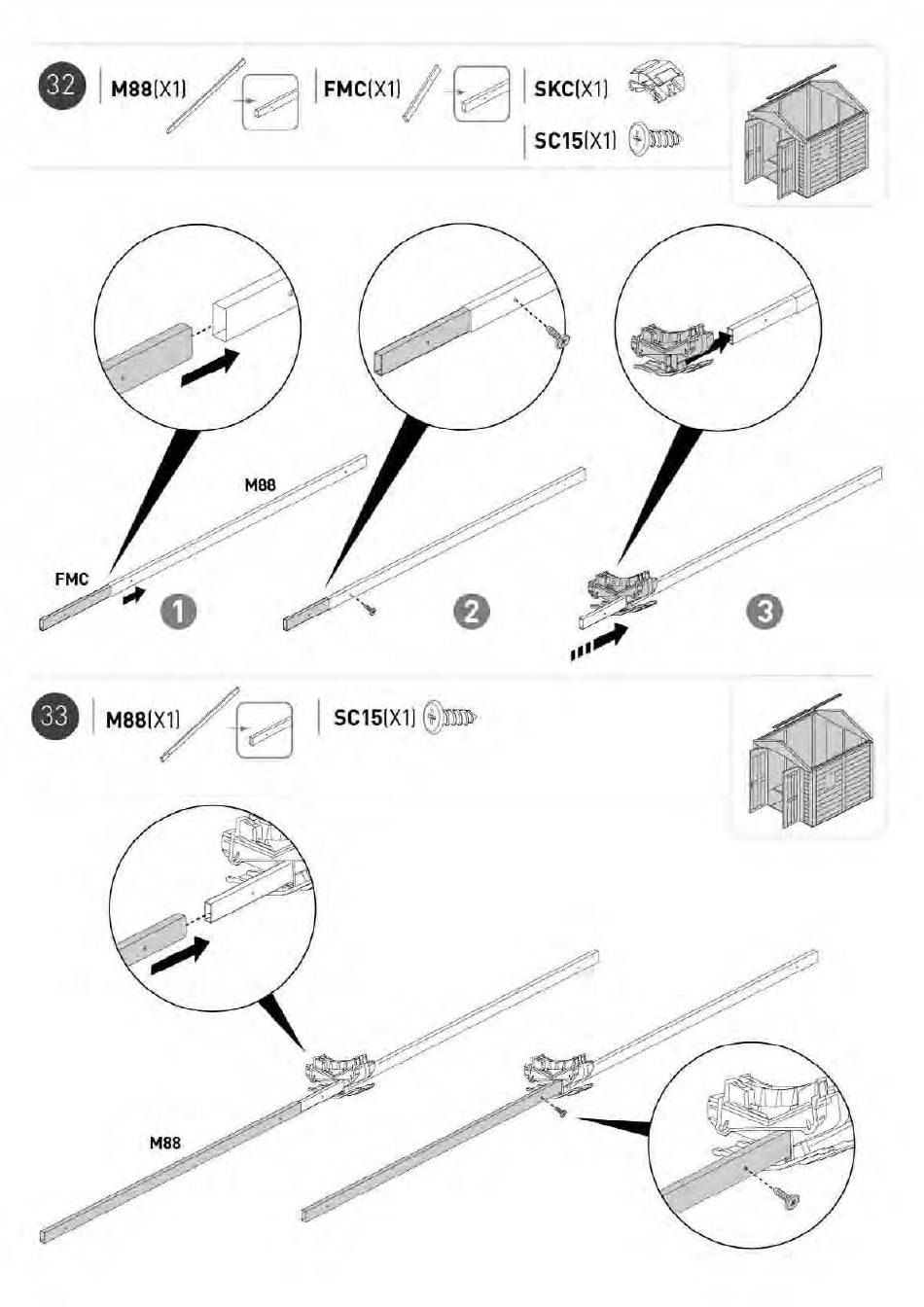 32 M88(X1) FMC(X1) SKC(X1) SC15(X1)

M88

FMC

1 2 3

33 M88(X1) SC15(X1)

M88