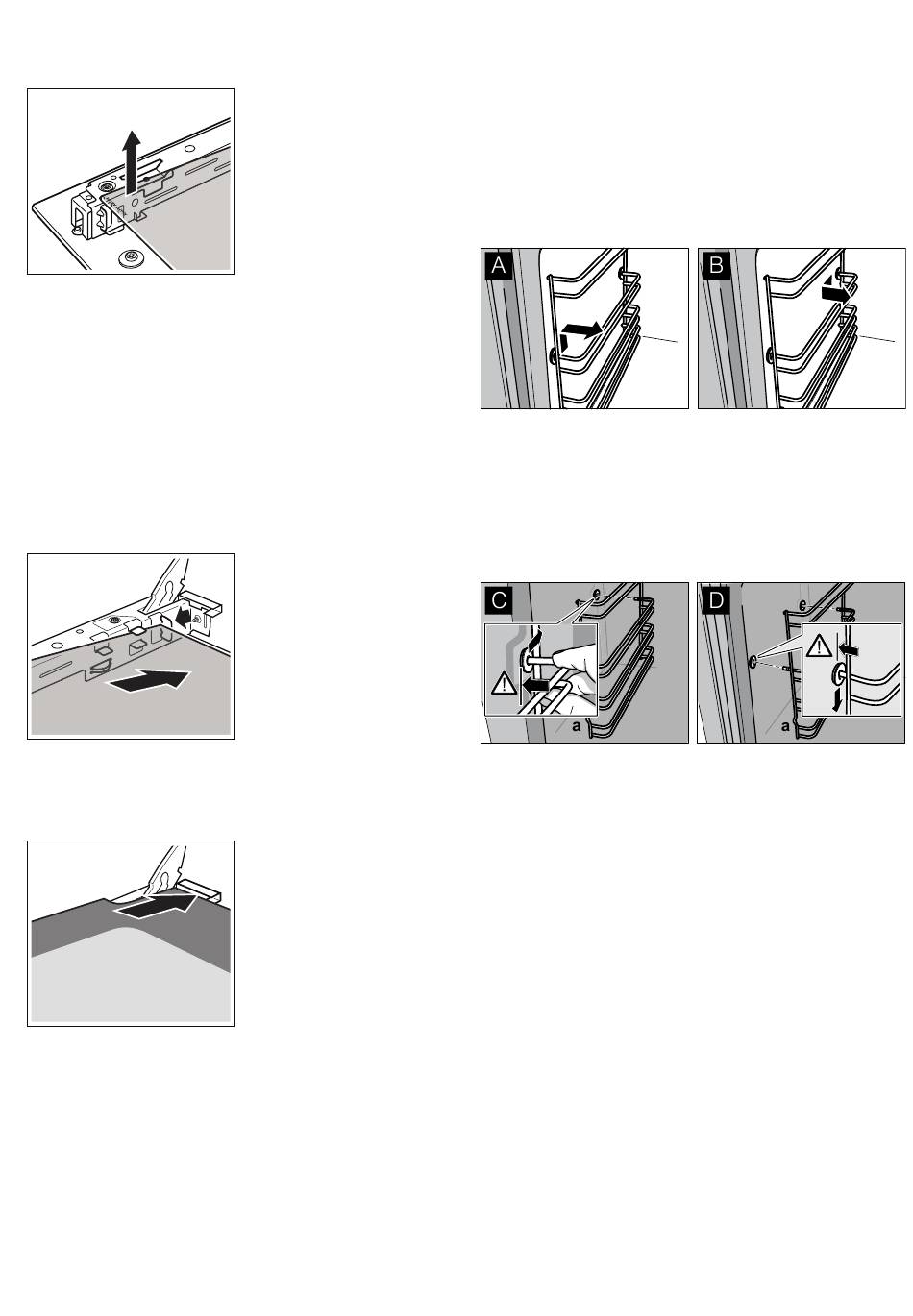 A

B

C

a

D

a