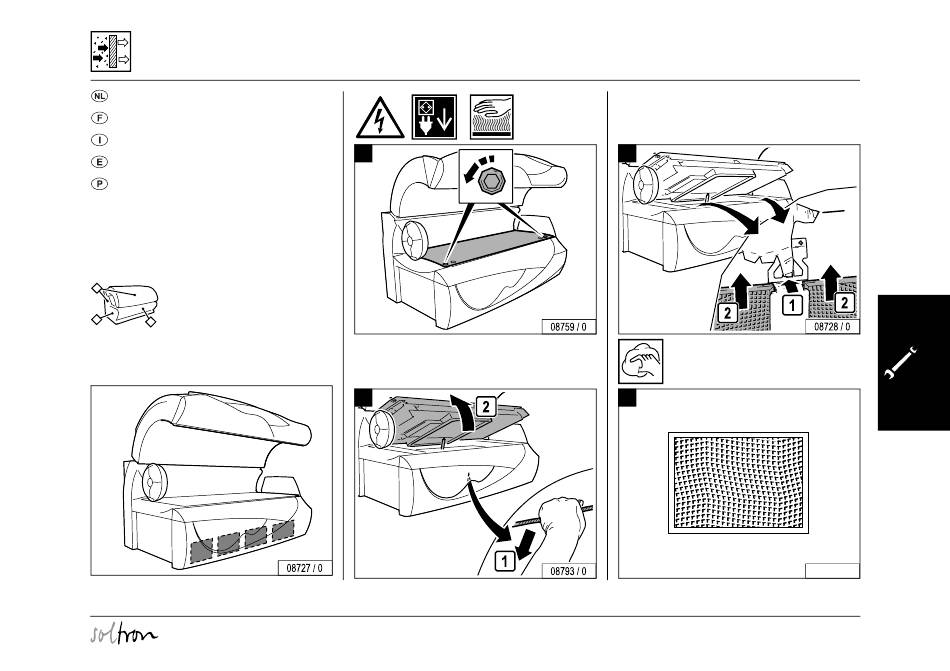 NL
F
I
E
P

08727 / 0

08759 / 0

2
1
08793 / 0

2
1
2
08728 / 0

soltron