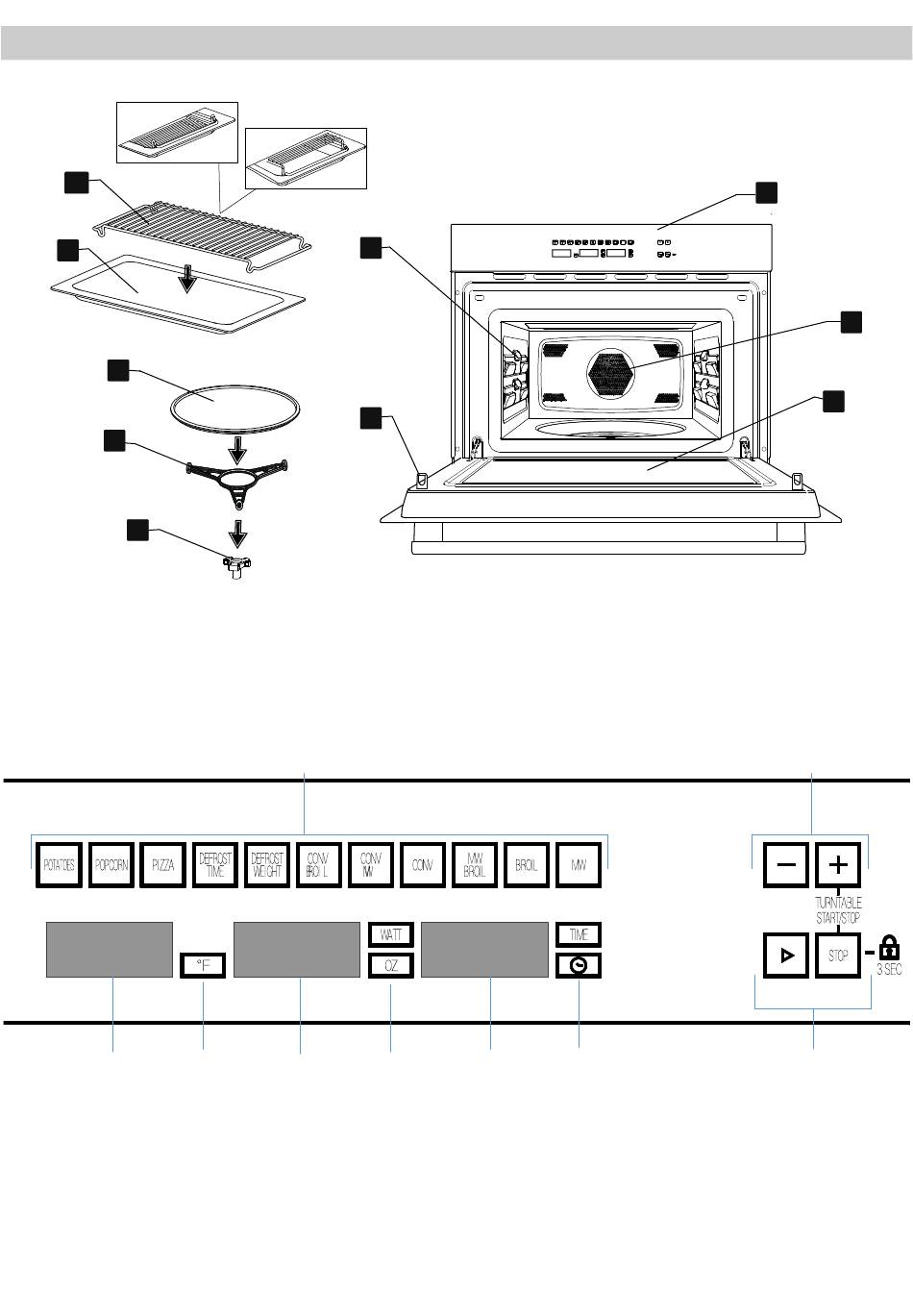 POTATOES POPCORN PIZZA DEFROST TIME DEFROST WEIGHT CONV BROIL CONV MW CONV MW BROIL BROIL MW

−
+
TURNTABLE START/STOP

°F
WATT
OZ.
TIME

STOP
3 SEC