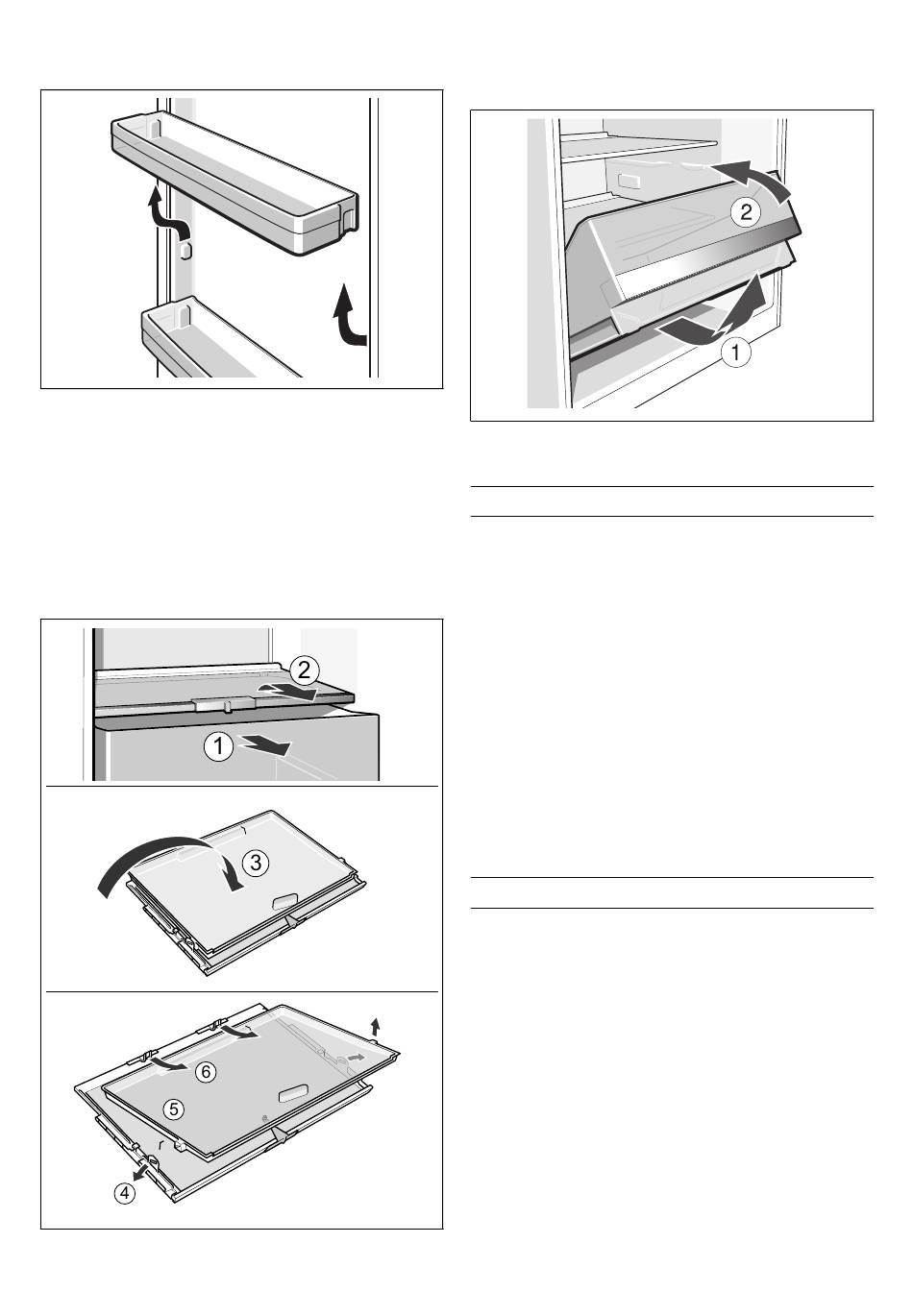 2

1

2

1

3

6

5

4