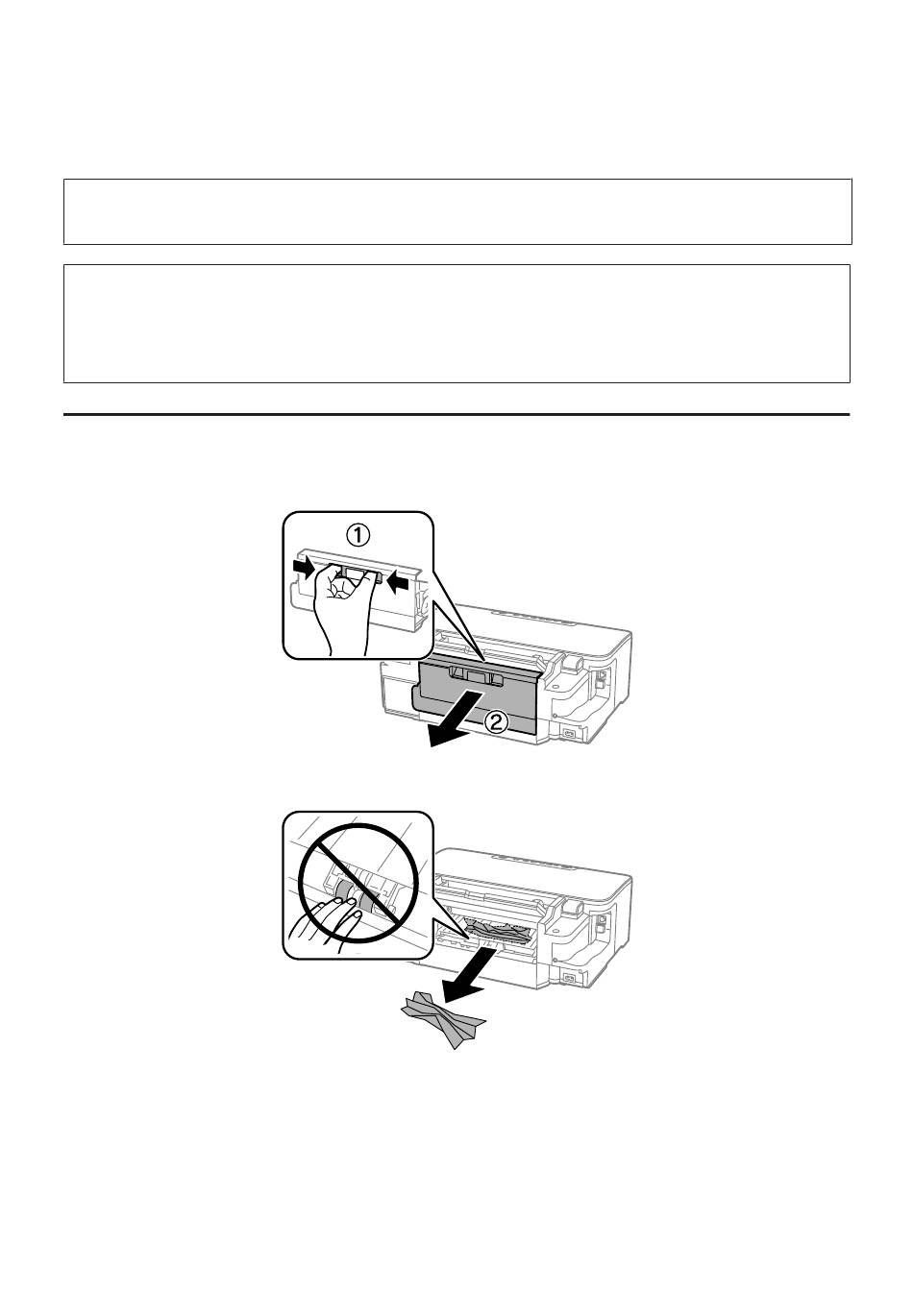 ①
②