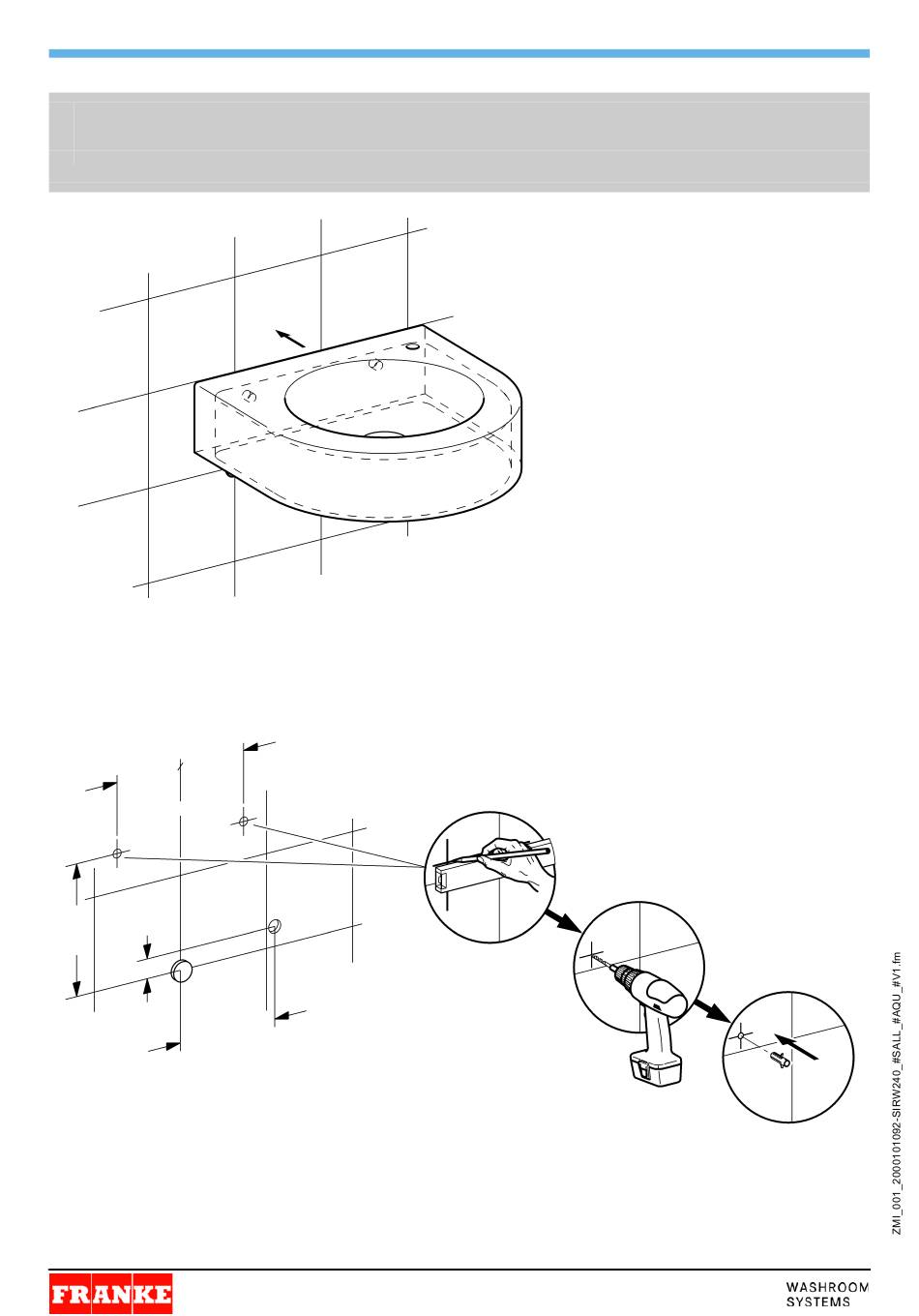 ZMI_001_2000101092-SIRW240_#SALL_#AQU_#V1.fm

FRANKE

WASHROOM SYSTEMS