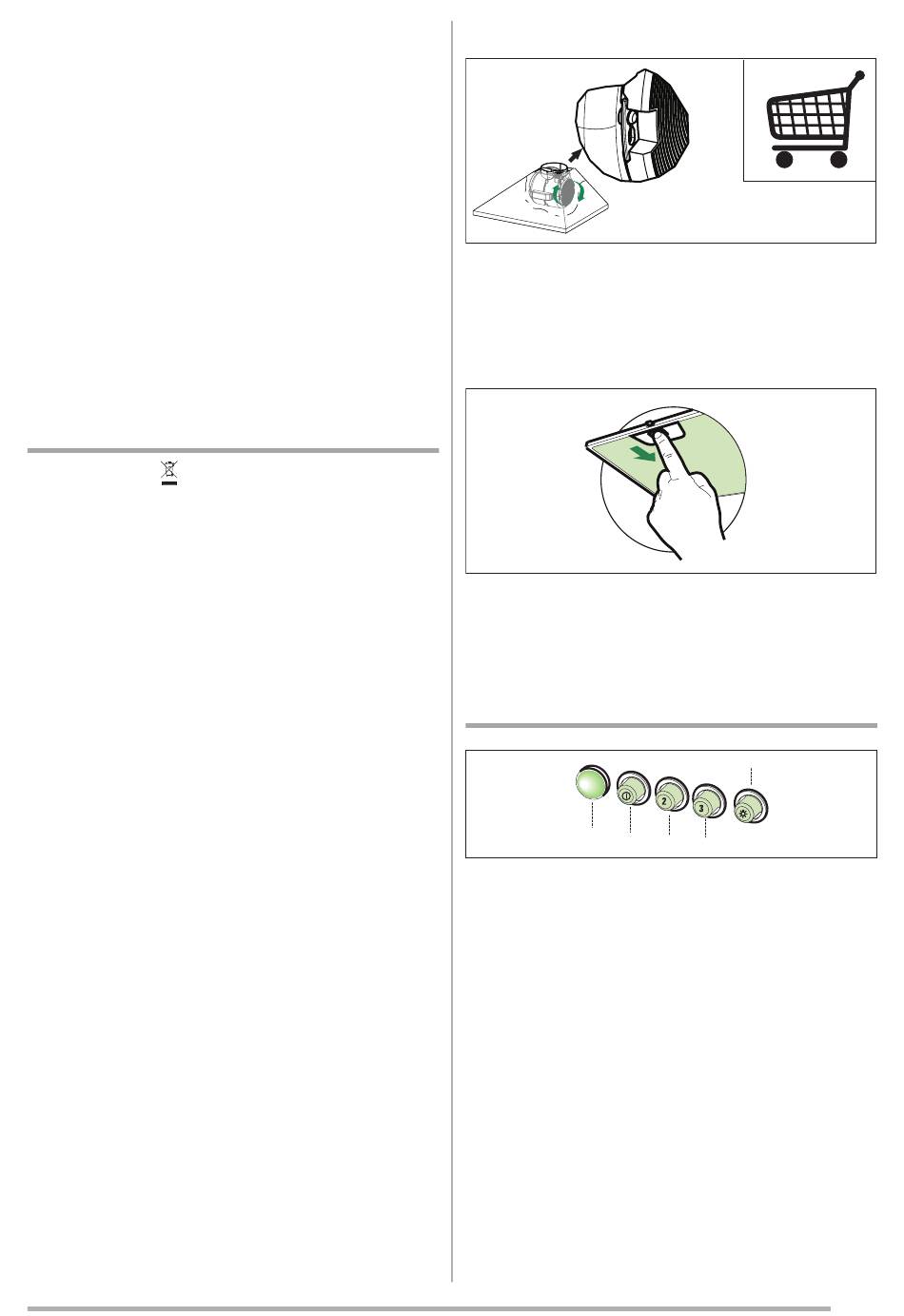 2
3