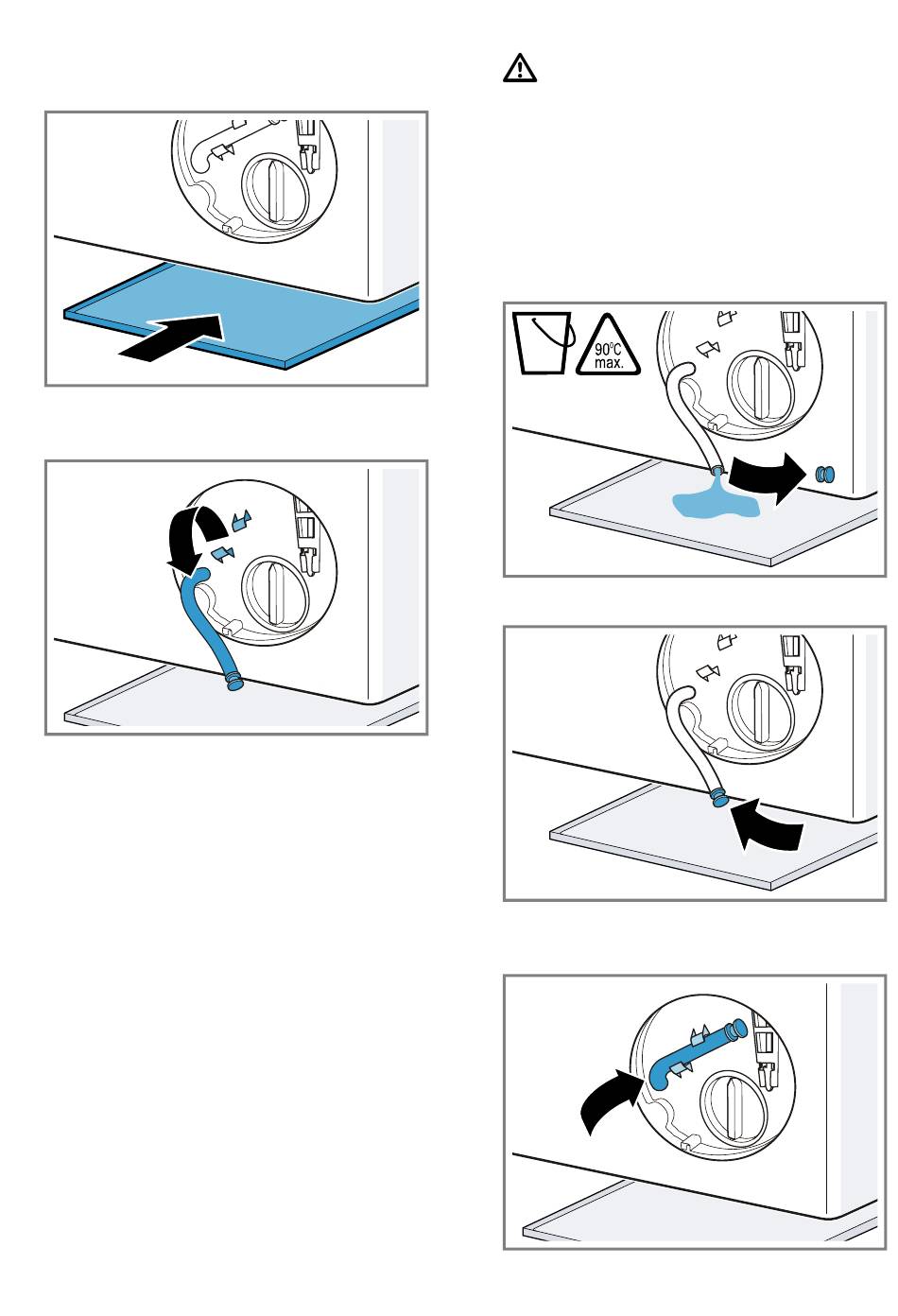 90°C
max.