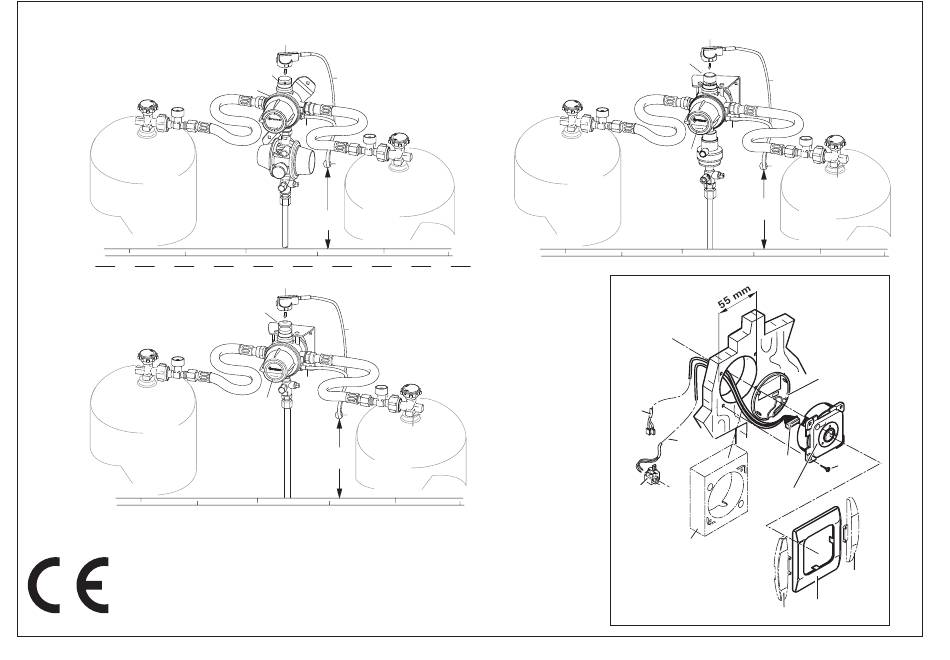 55 mm

CE