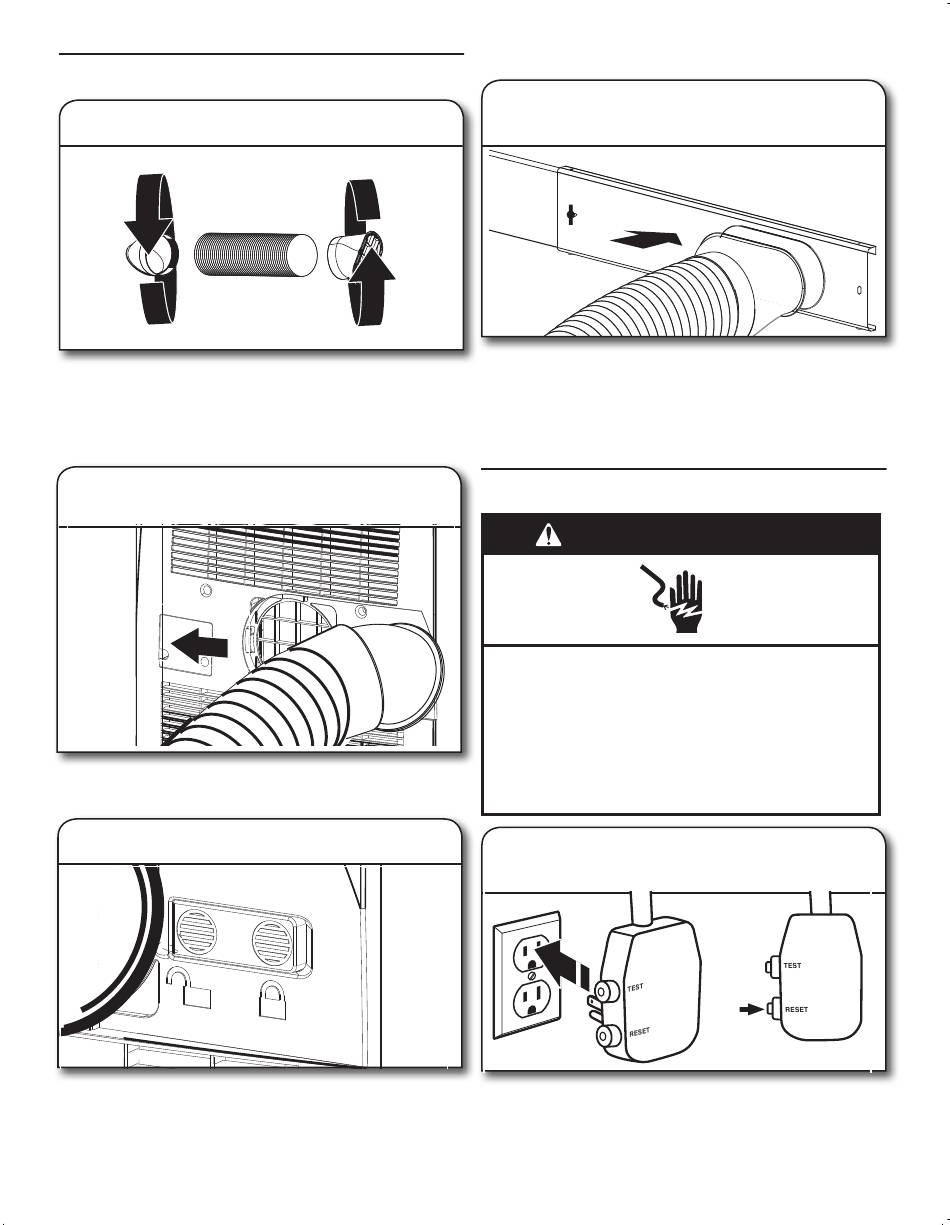 TEST

RESET

TEST

RESET