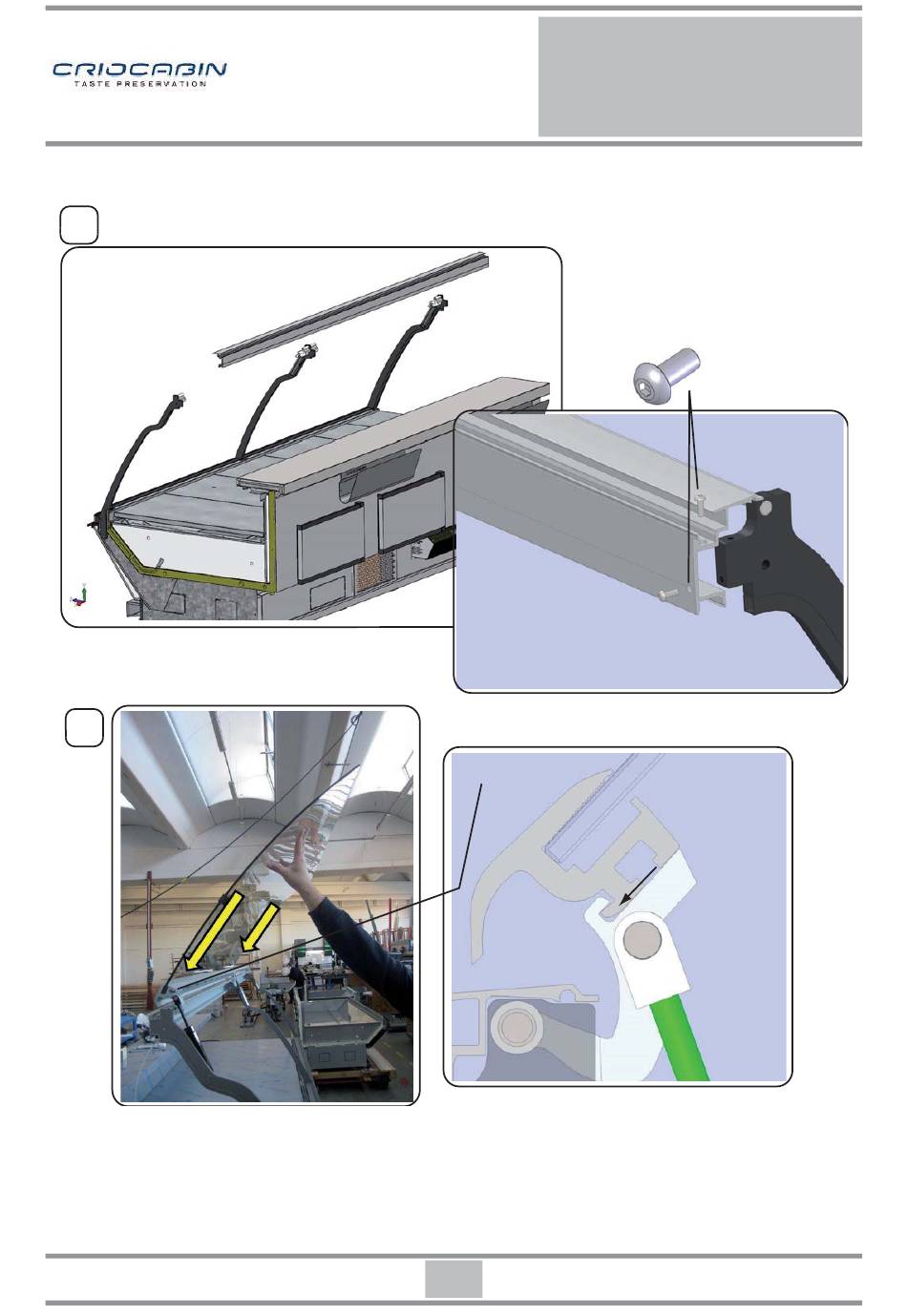 CRIOCABIN
TASTE PRESERVATION