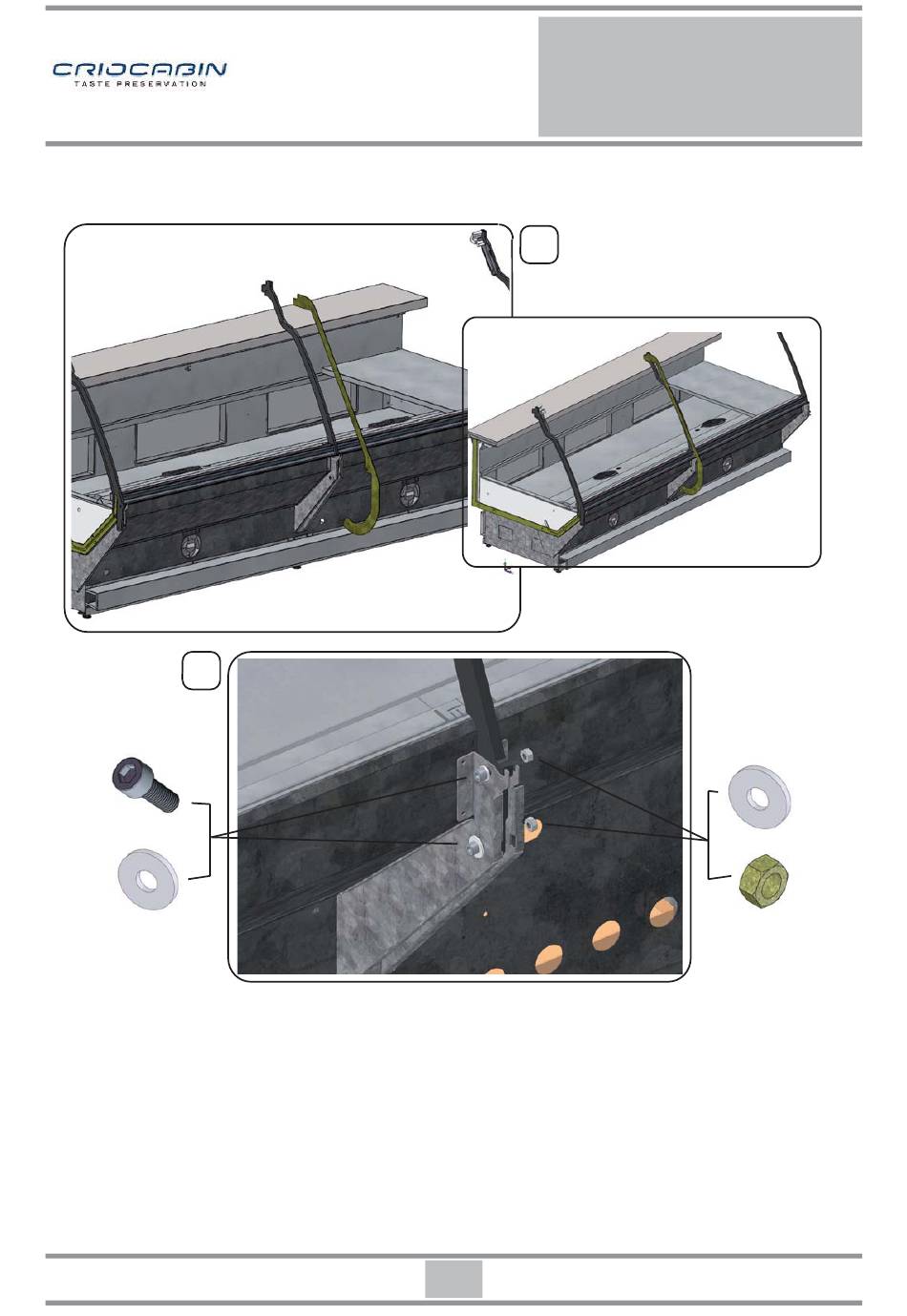 CRIOCABIN
TASTE PRESERVATION