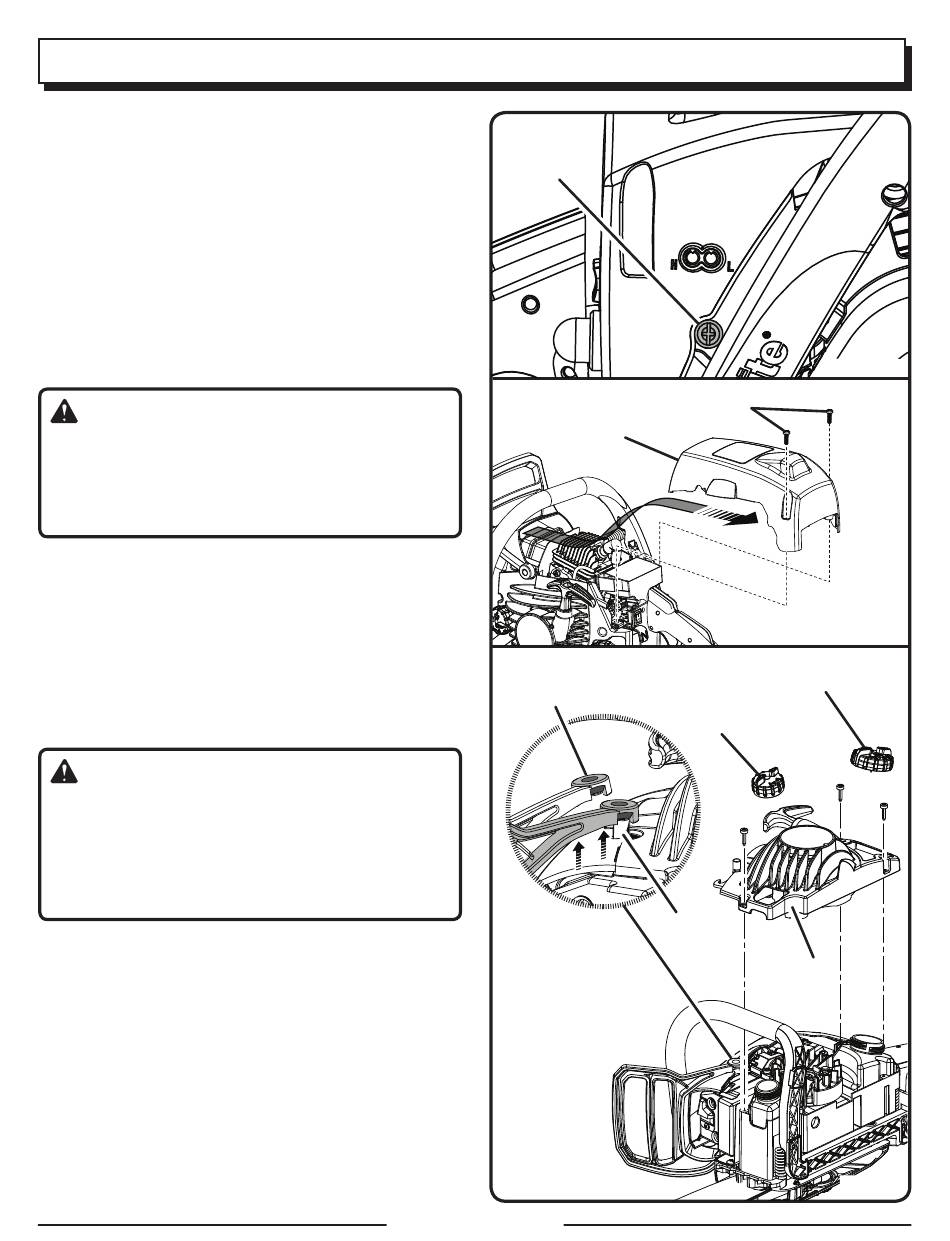 H L