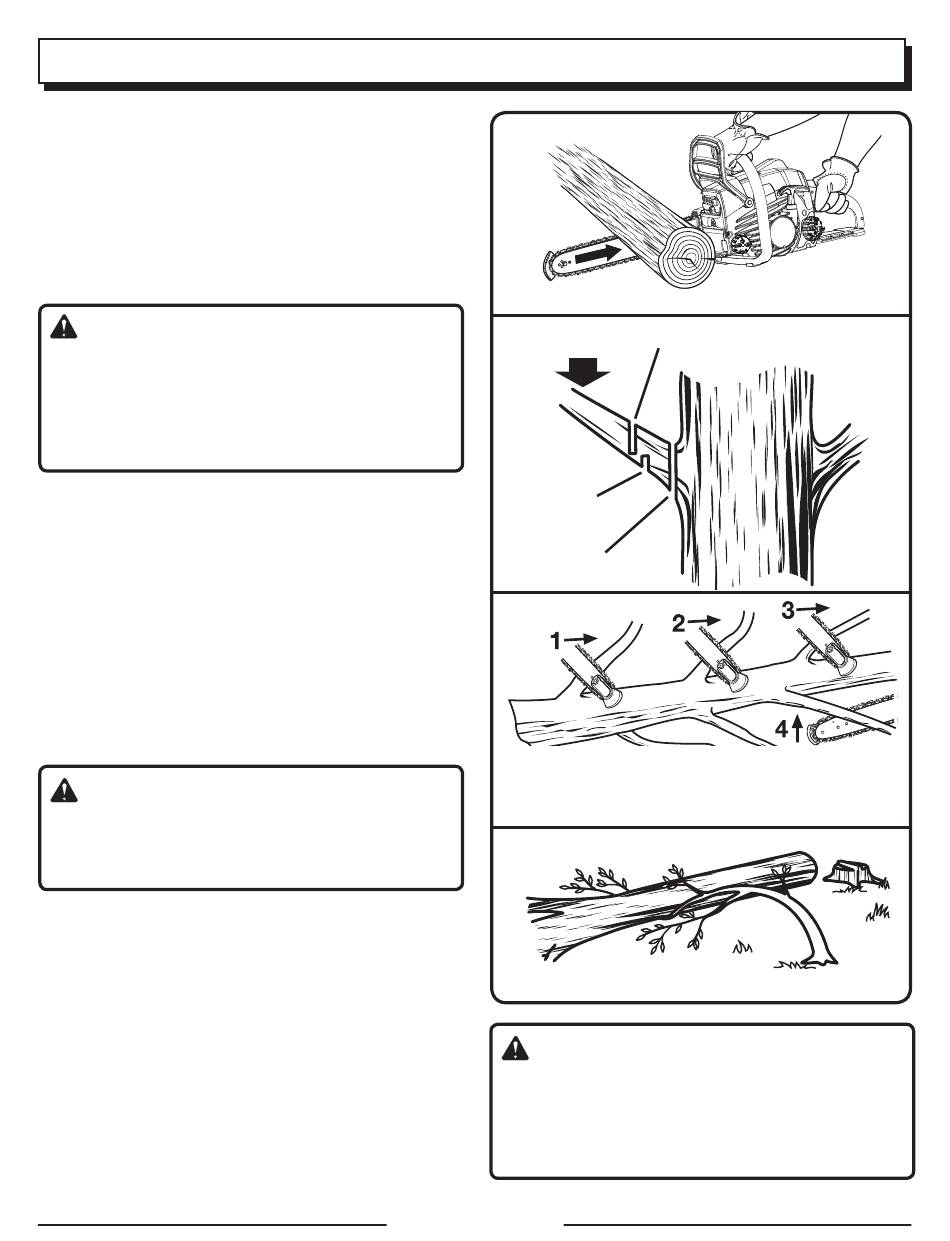 1
2
3
4