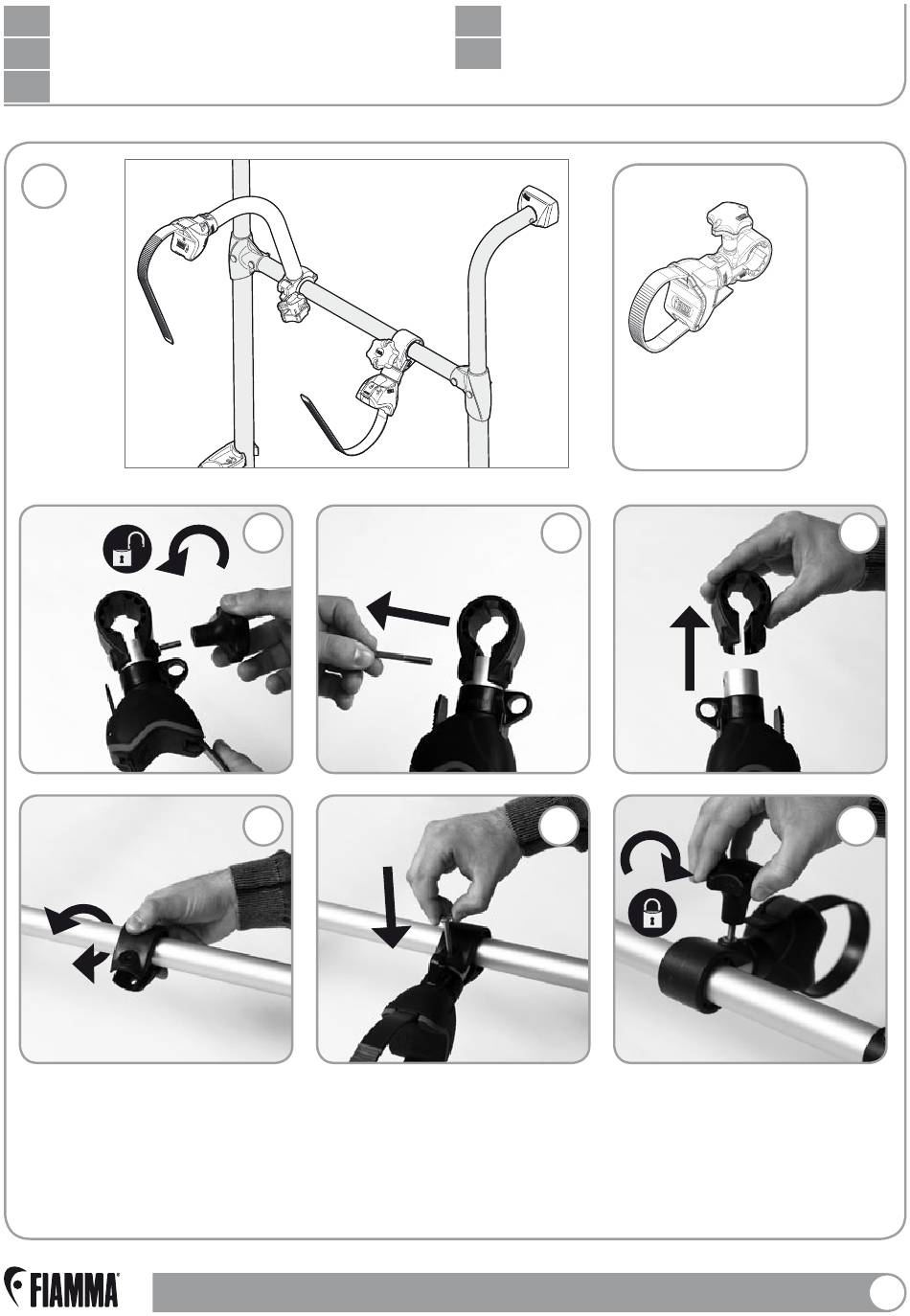 FIAMMA