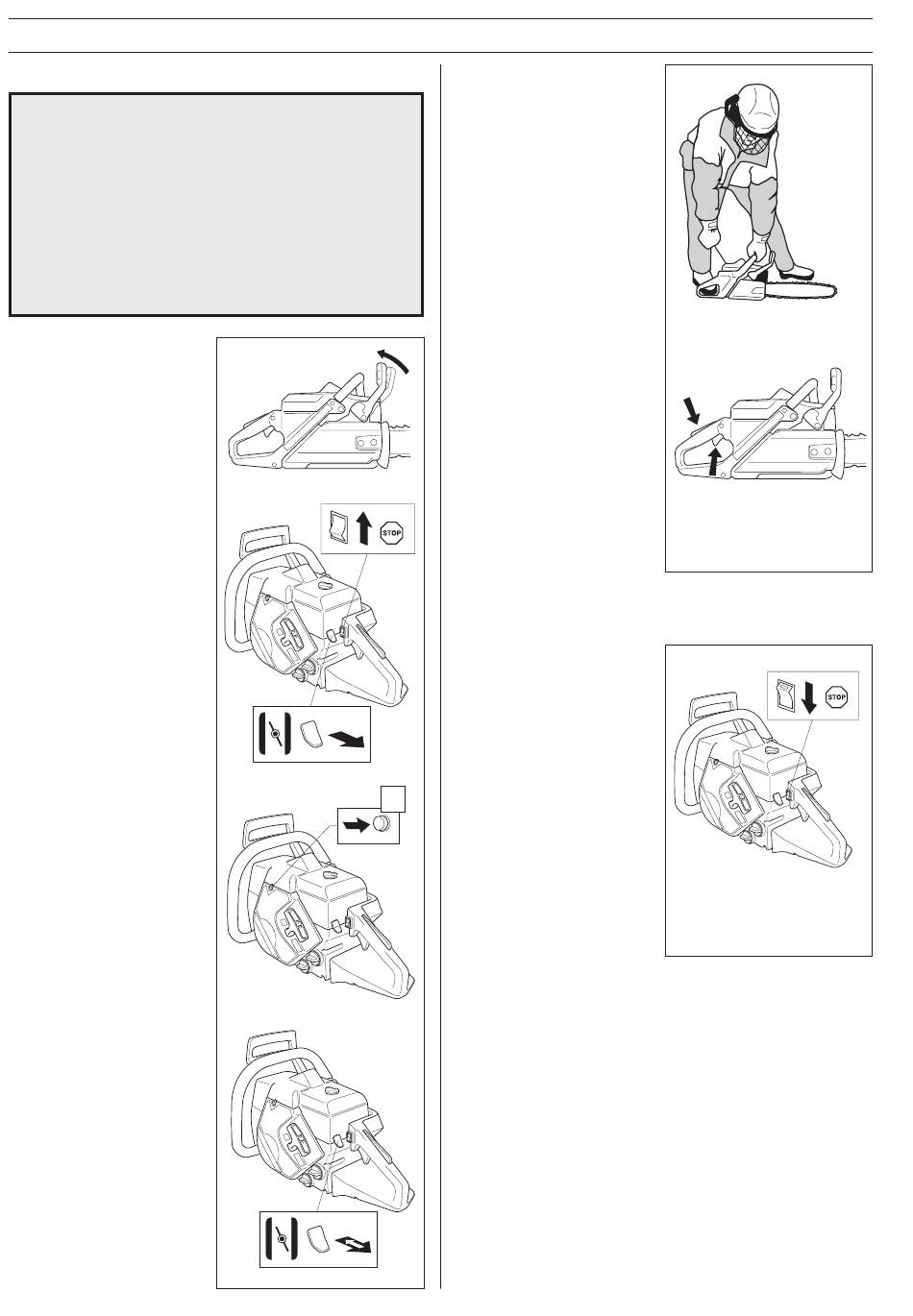 STOP

STOP