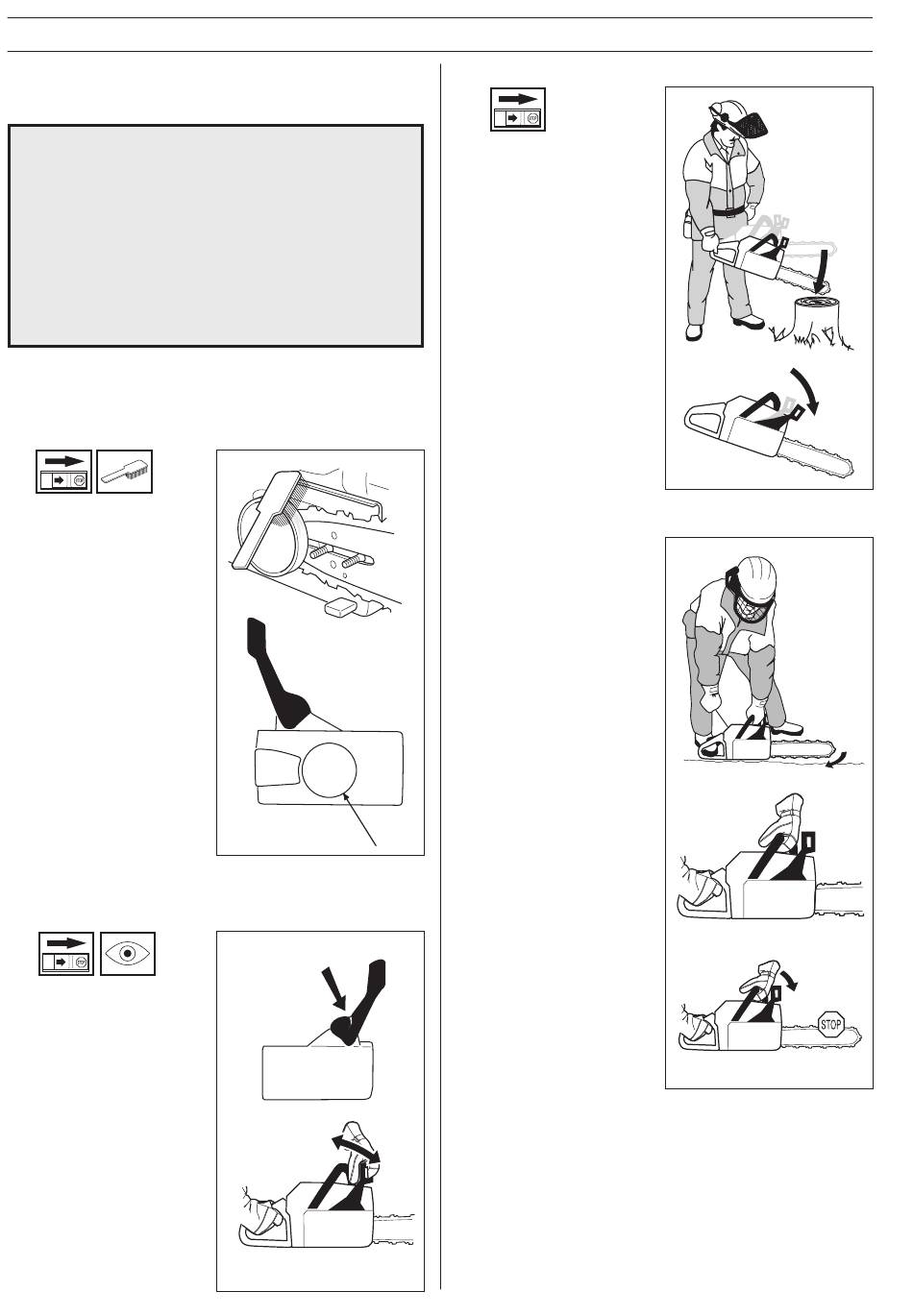 STOP