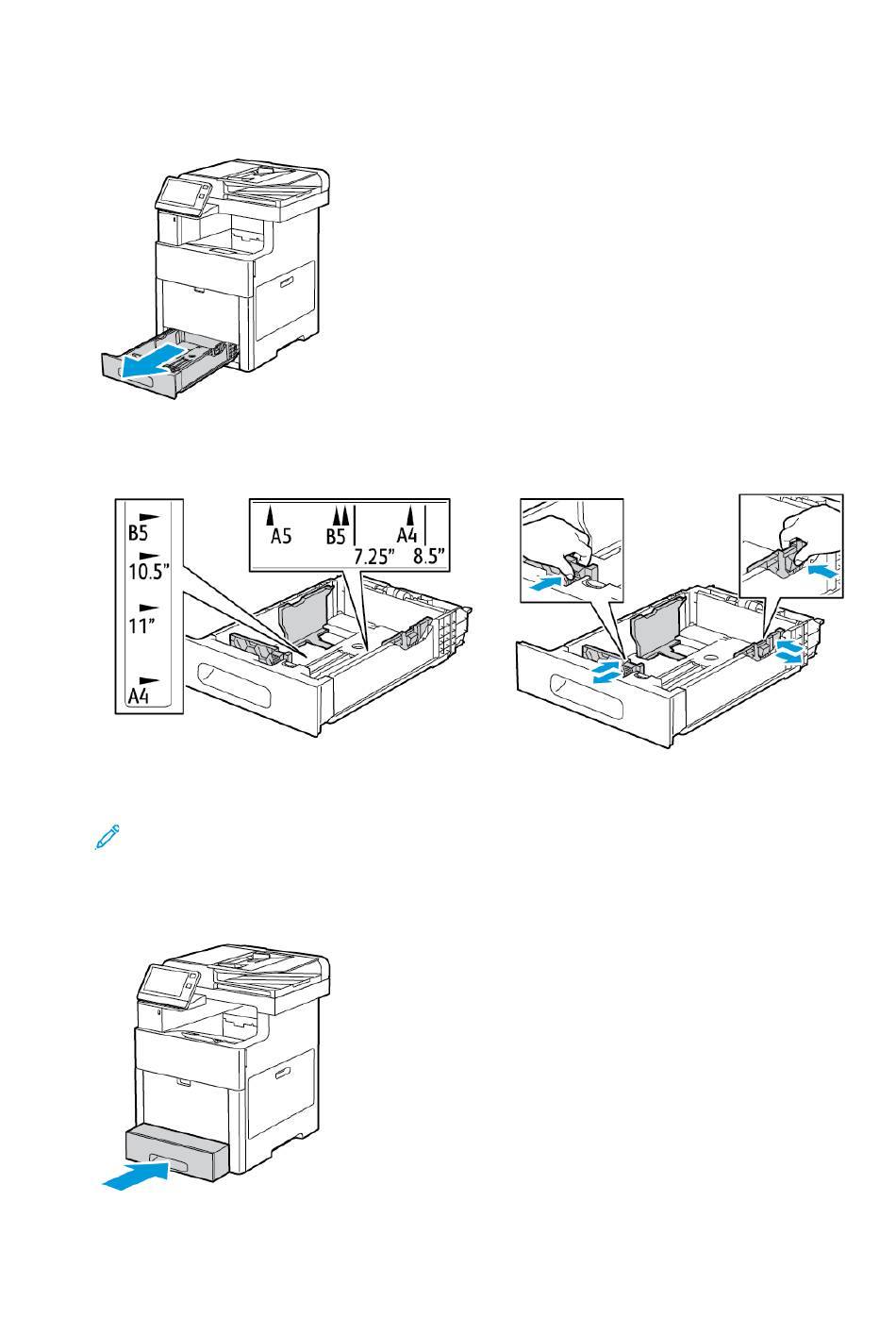 B5
10.5"
11"
A4

A5 B5 A4
7.25" 8.5"