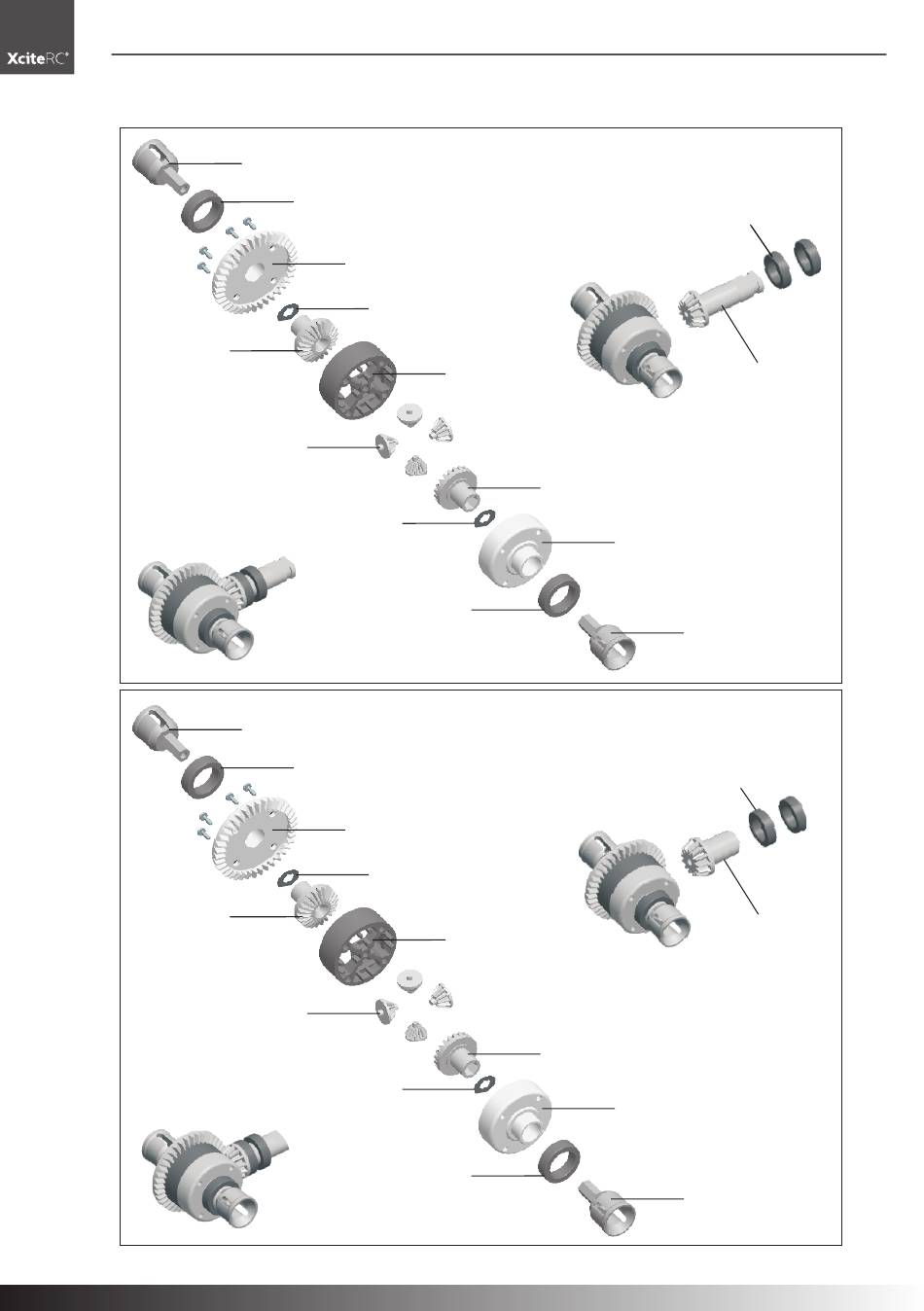 XciteRC®