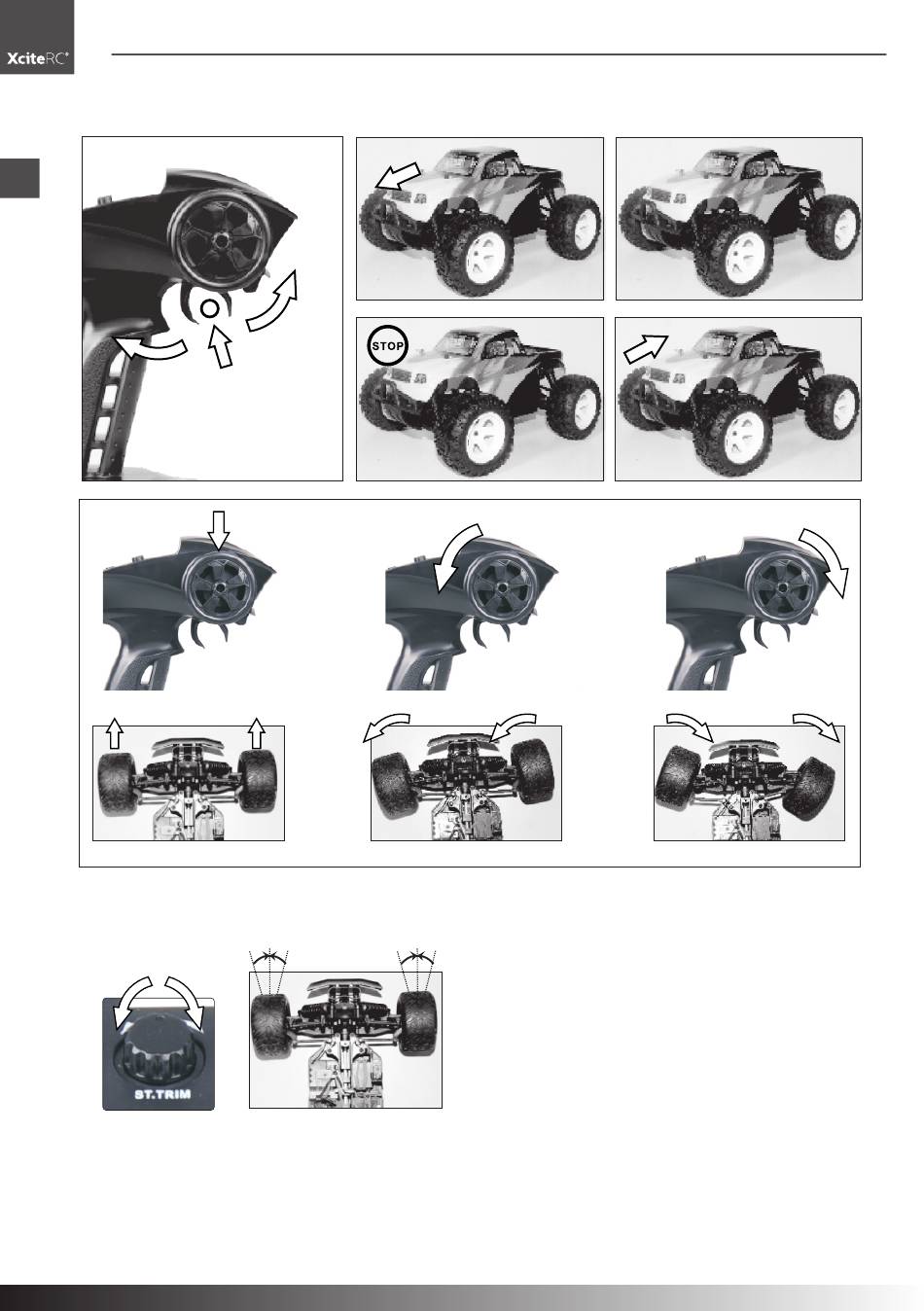 XciteRC®

STOP

ST.TRIM