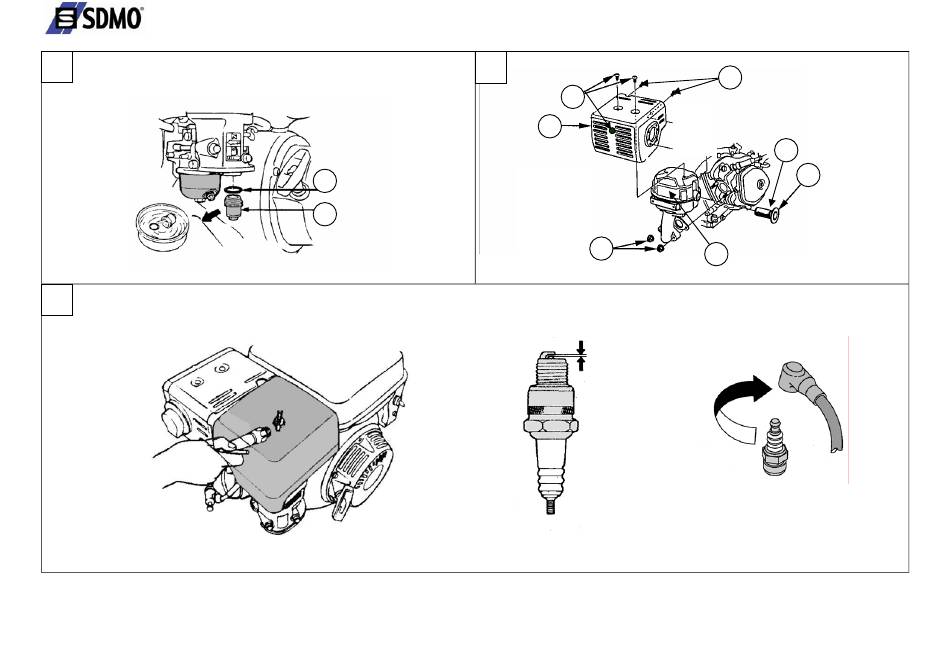 SDMO