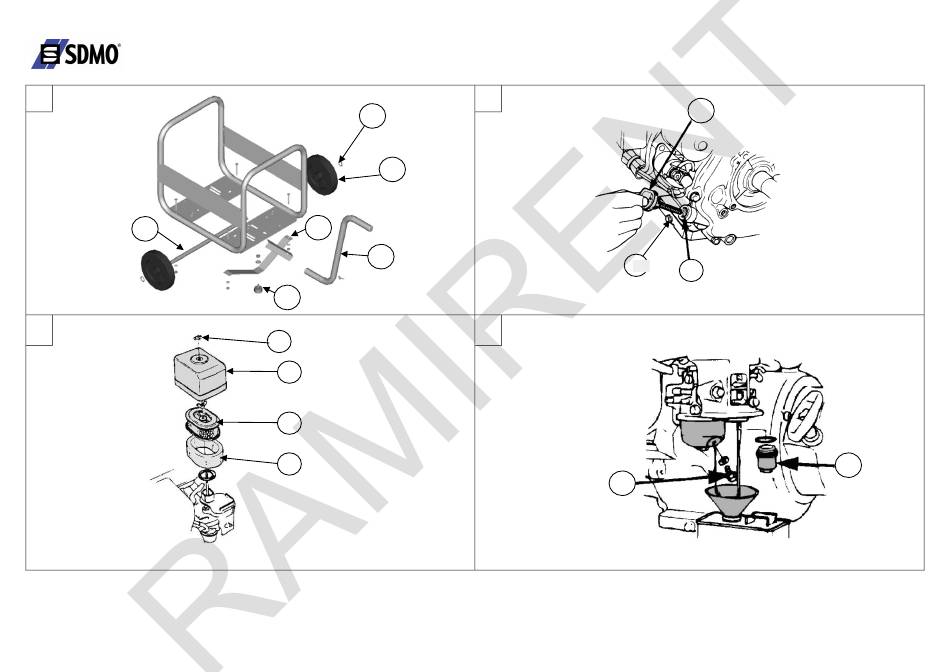 SDMO

RAMIRENT