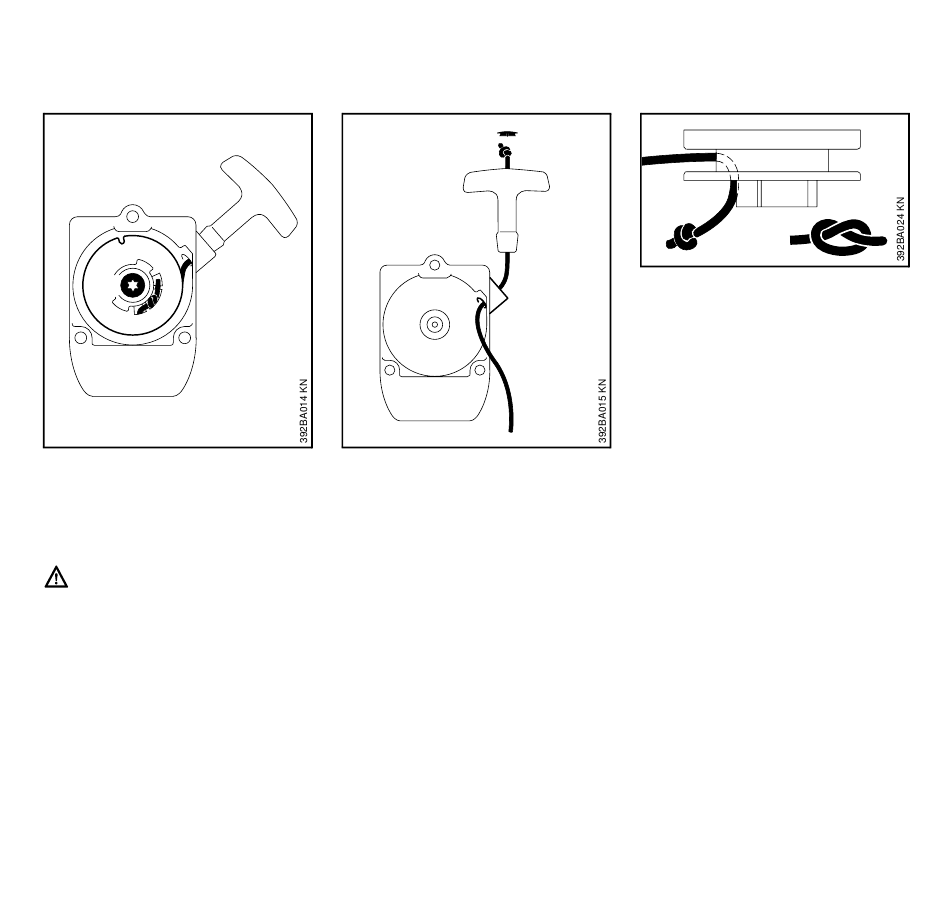 392BA014 KN

392BA015 KN

392BA024 KN