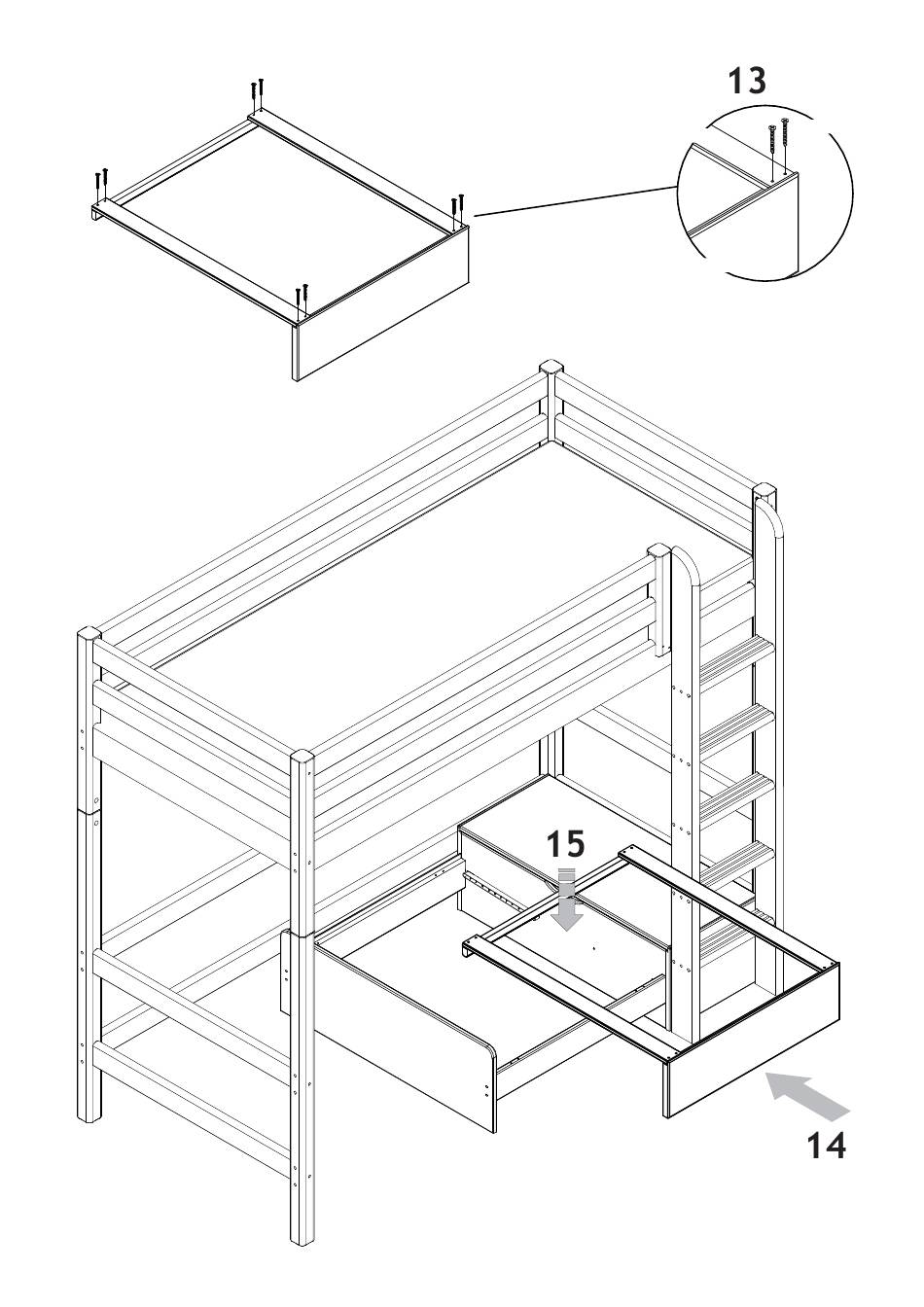 13

15

14