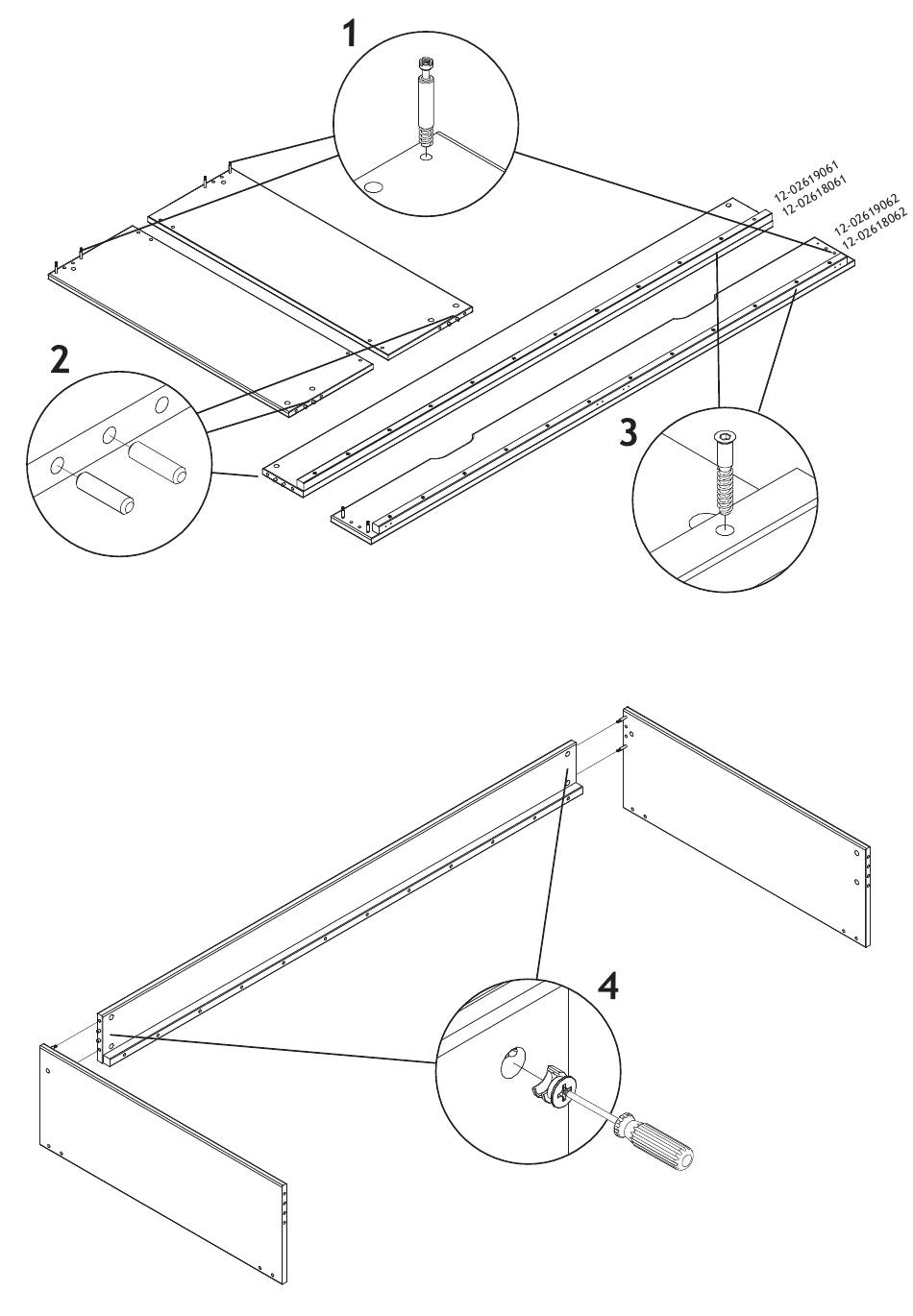 1

12-02619061
12-02618061

12-02619062
12-02618062

2

3

4