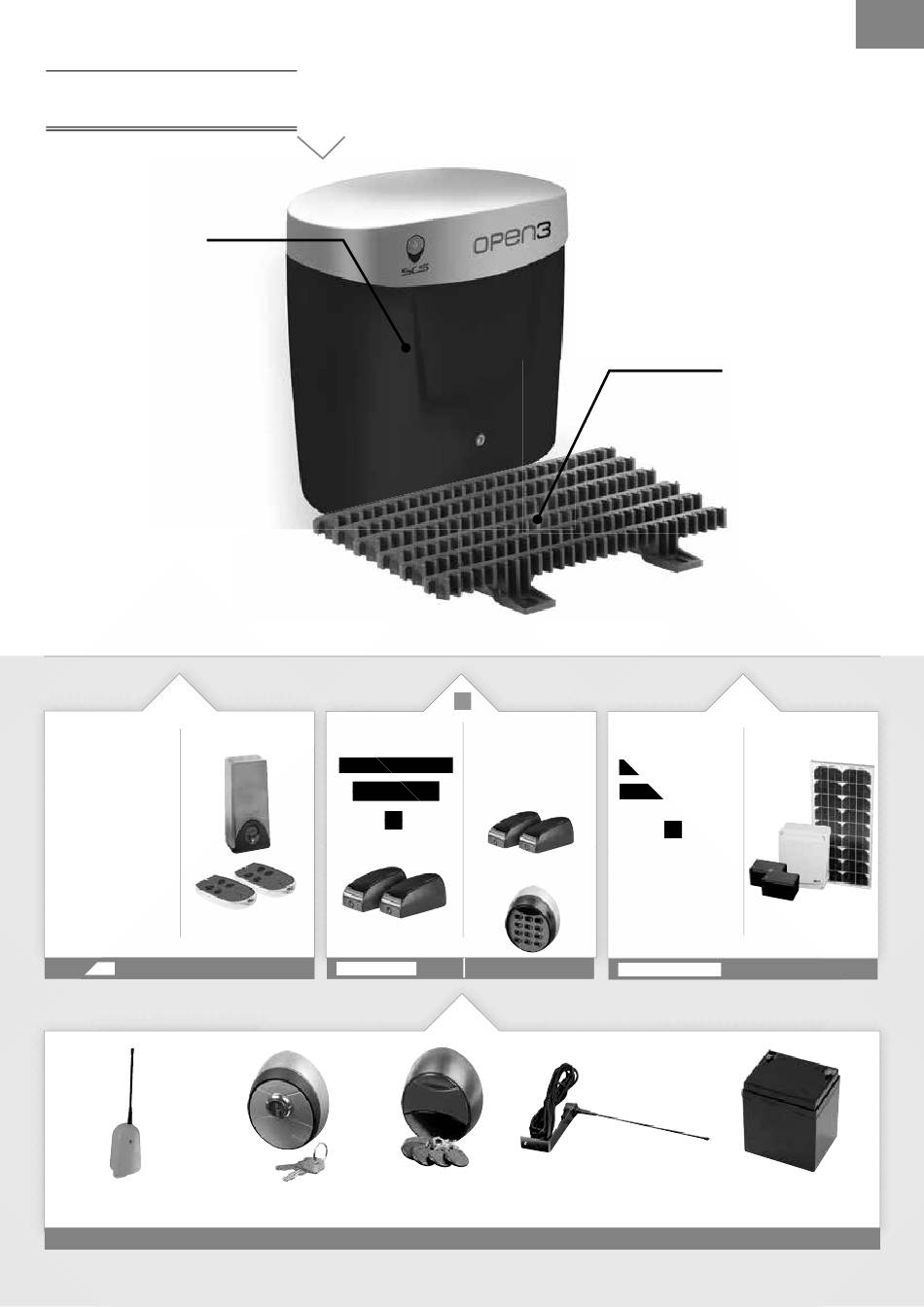 SCS

OPEN3