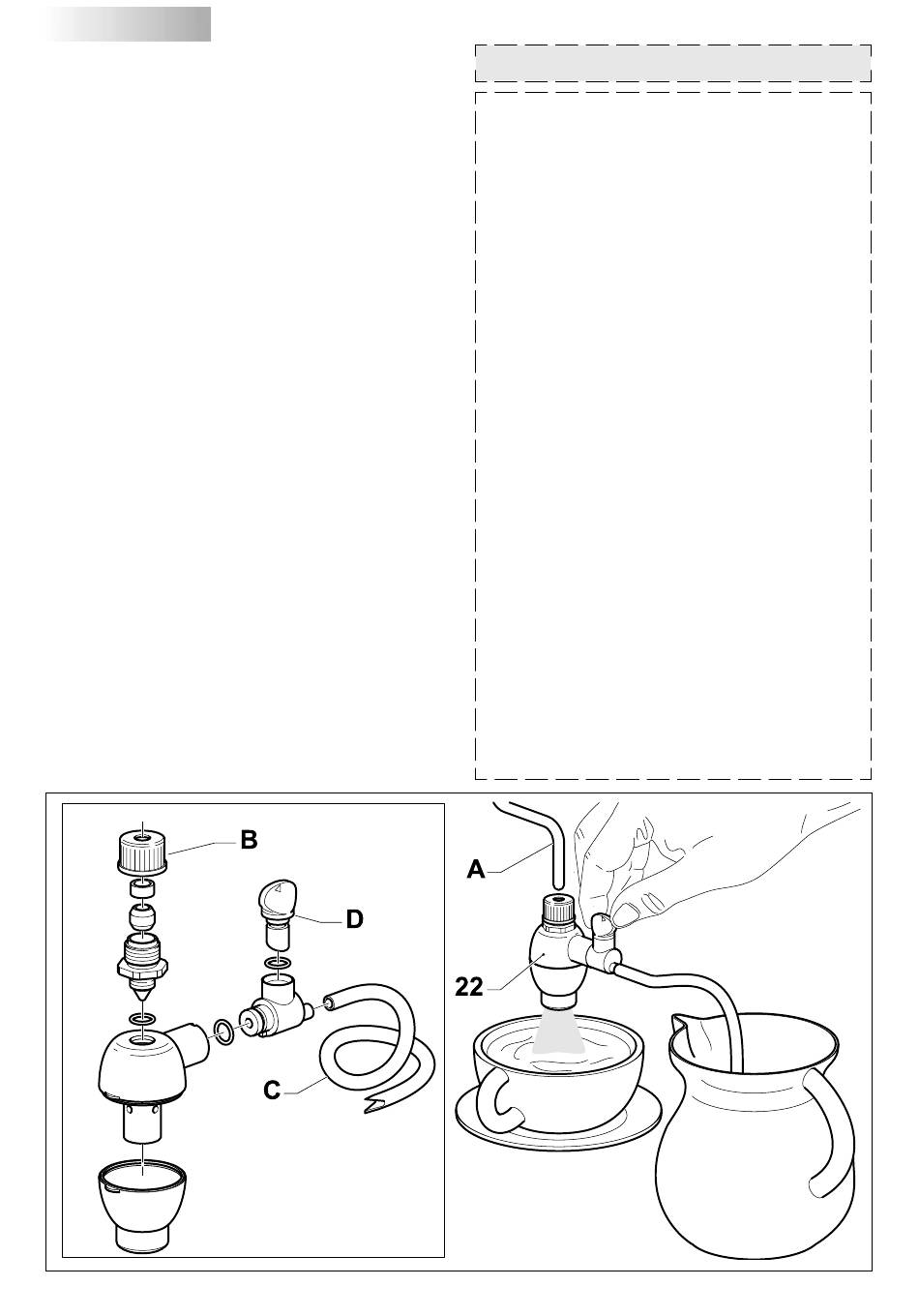 B

D

C

A

22