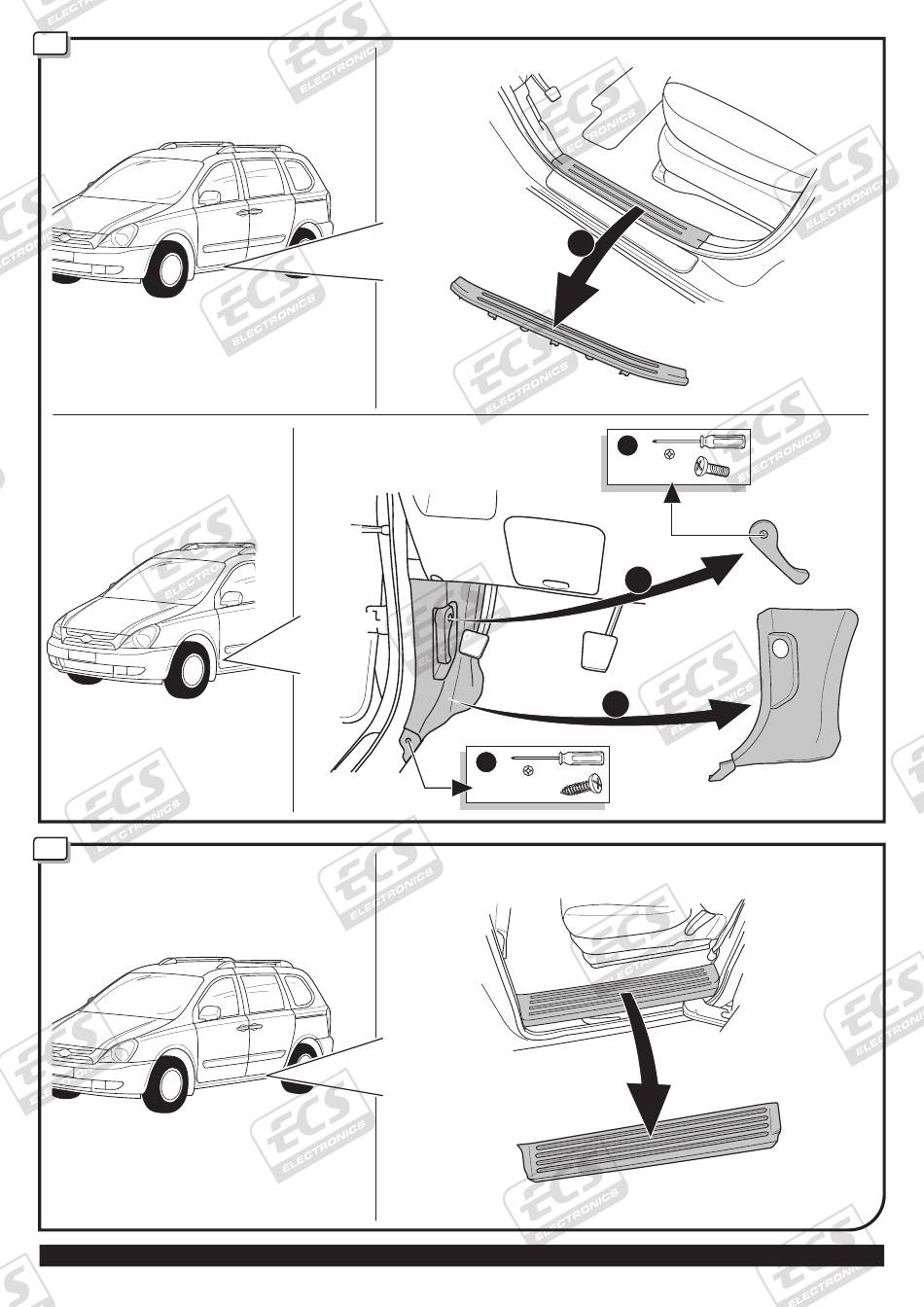 ECS ELECTRONICS