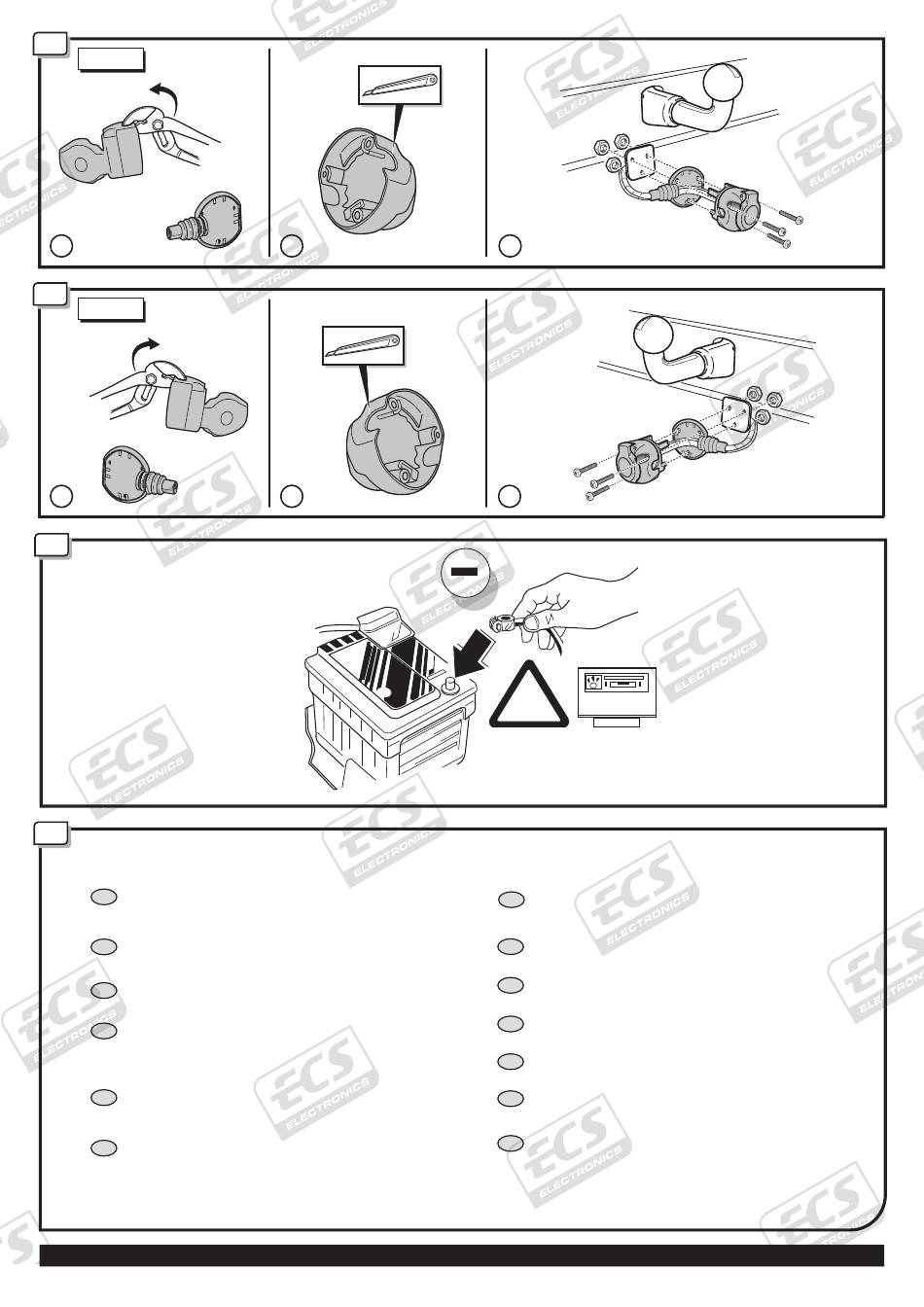 ECS ELECTRONICS