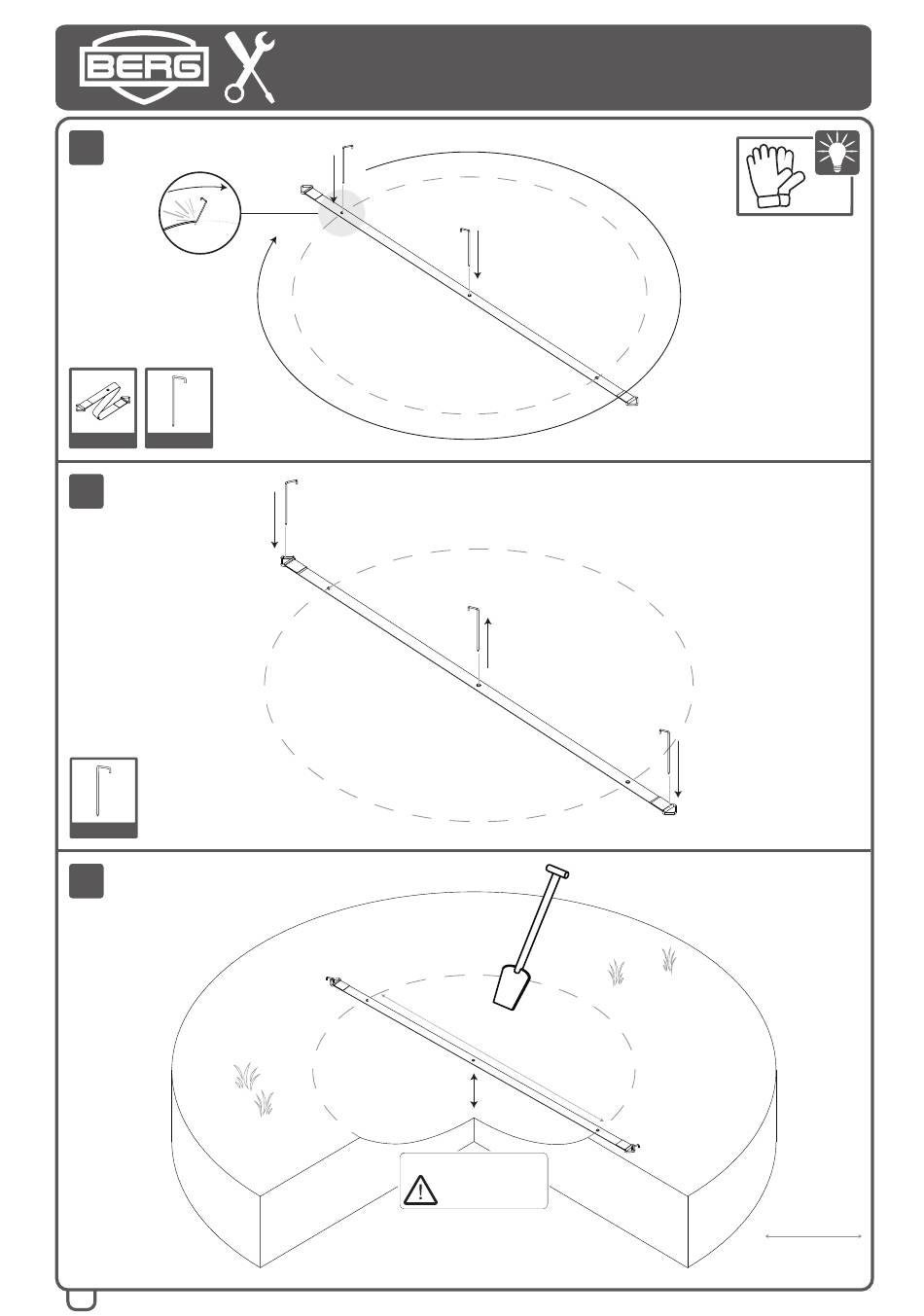 BERG