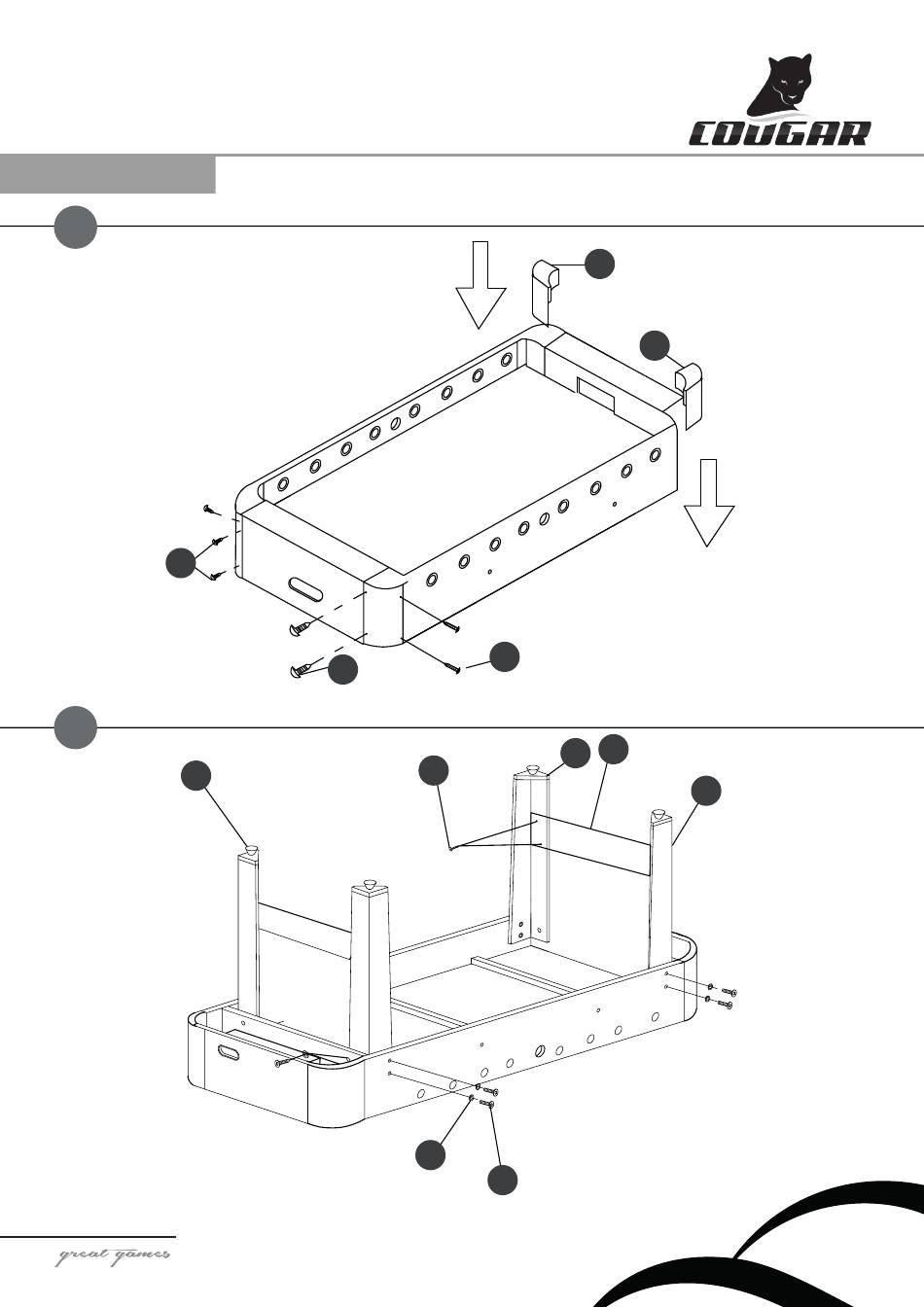 COUGAR

great games