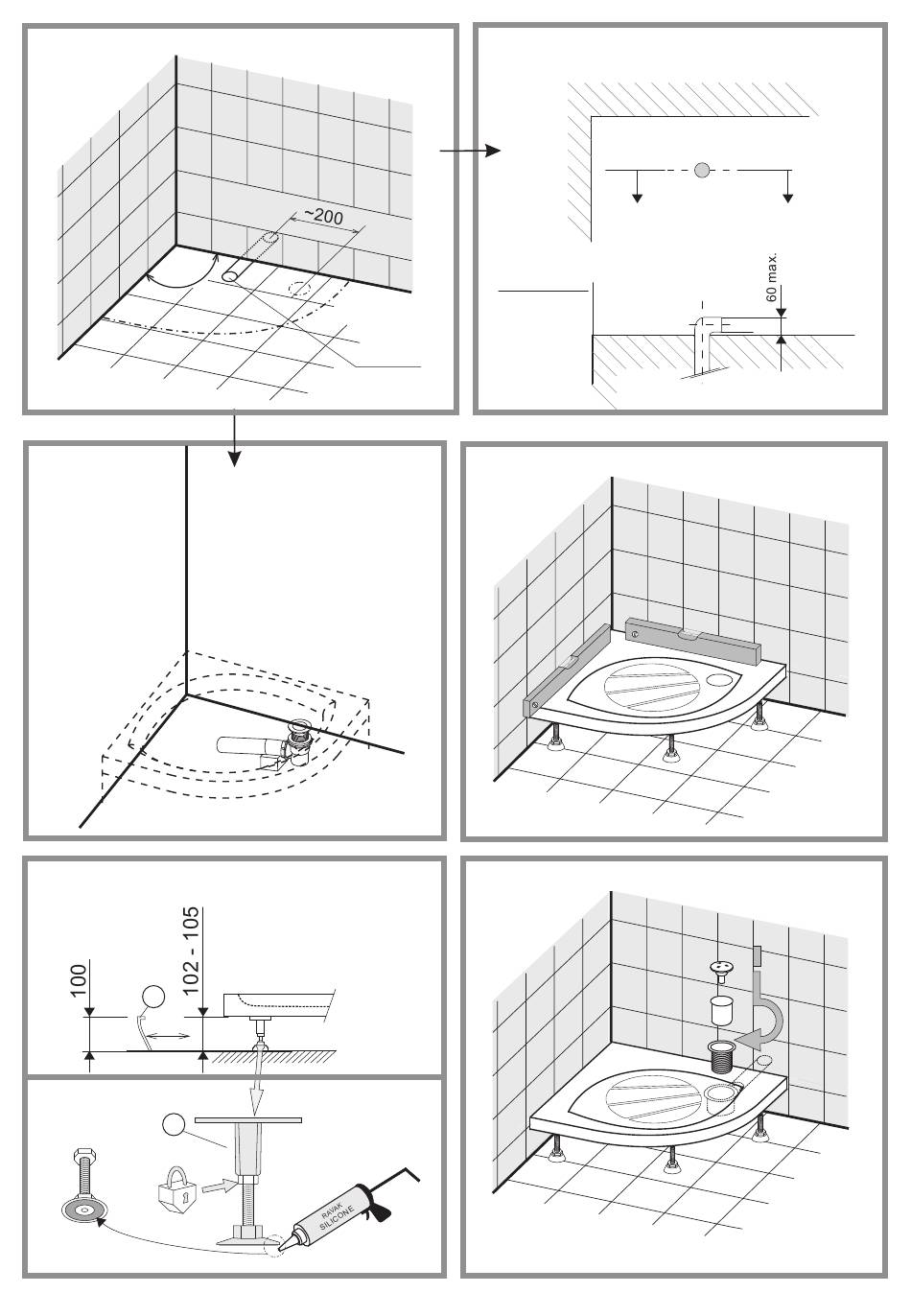 ~200

60 max.

100

102 - 105

RAVAK SILICONE