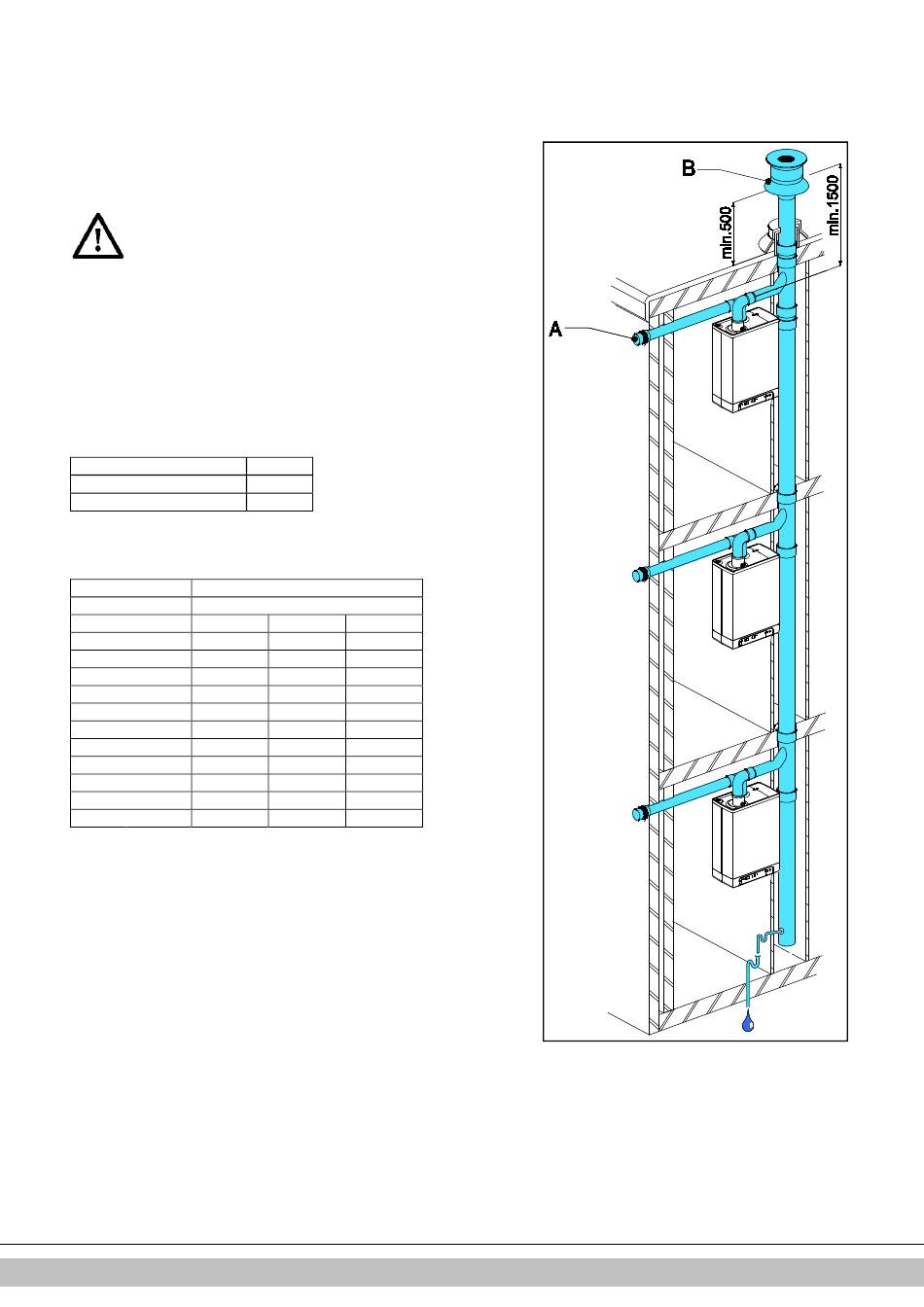 B

min.500

min.1500

A