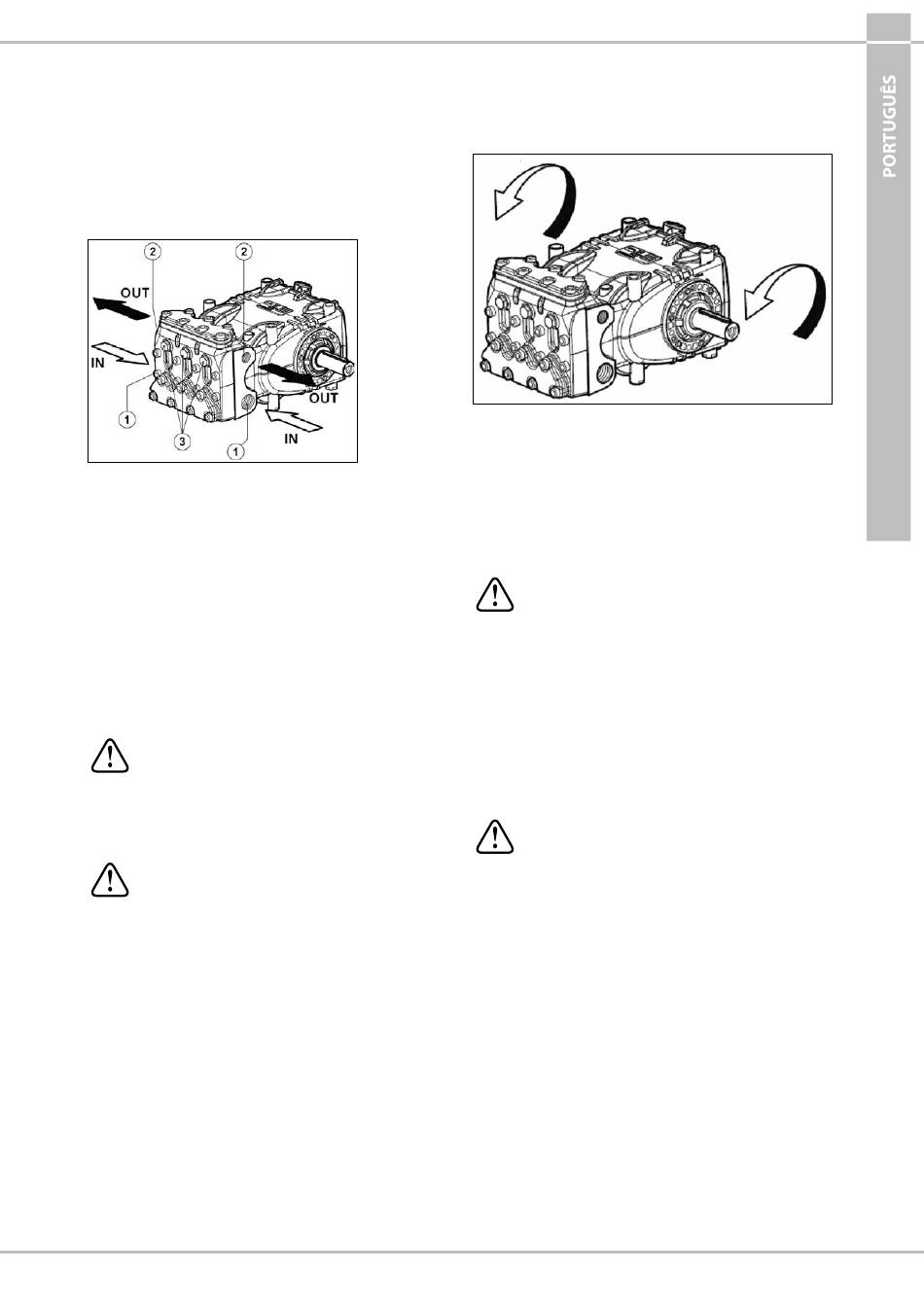 PORTUGUÊS

2
2
OUT
IN
OUT
1
3
1
IN