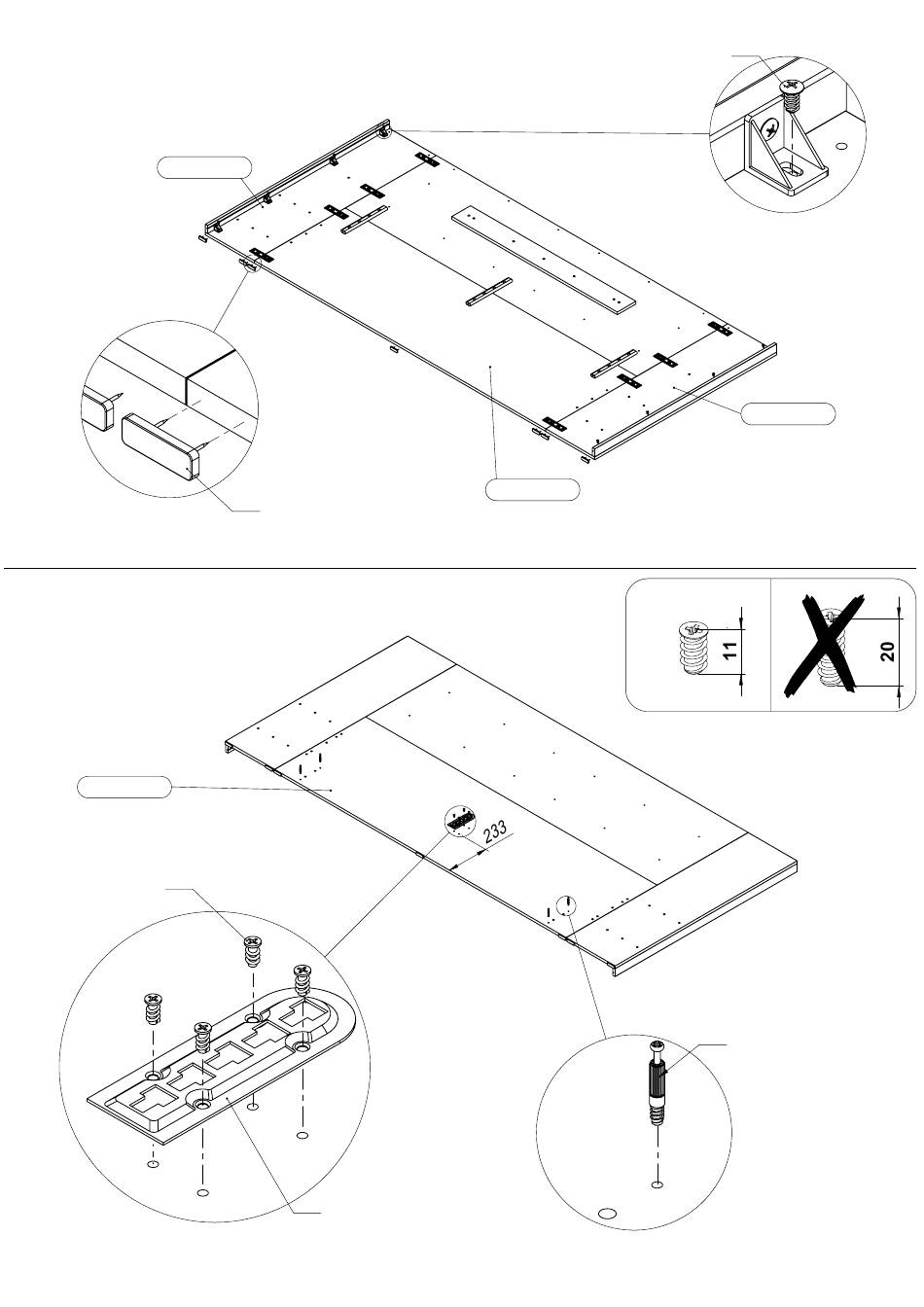 11

20

233