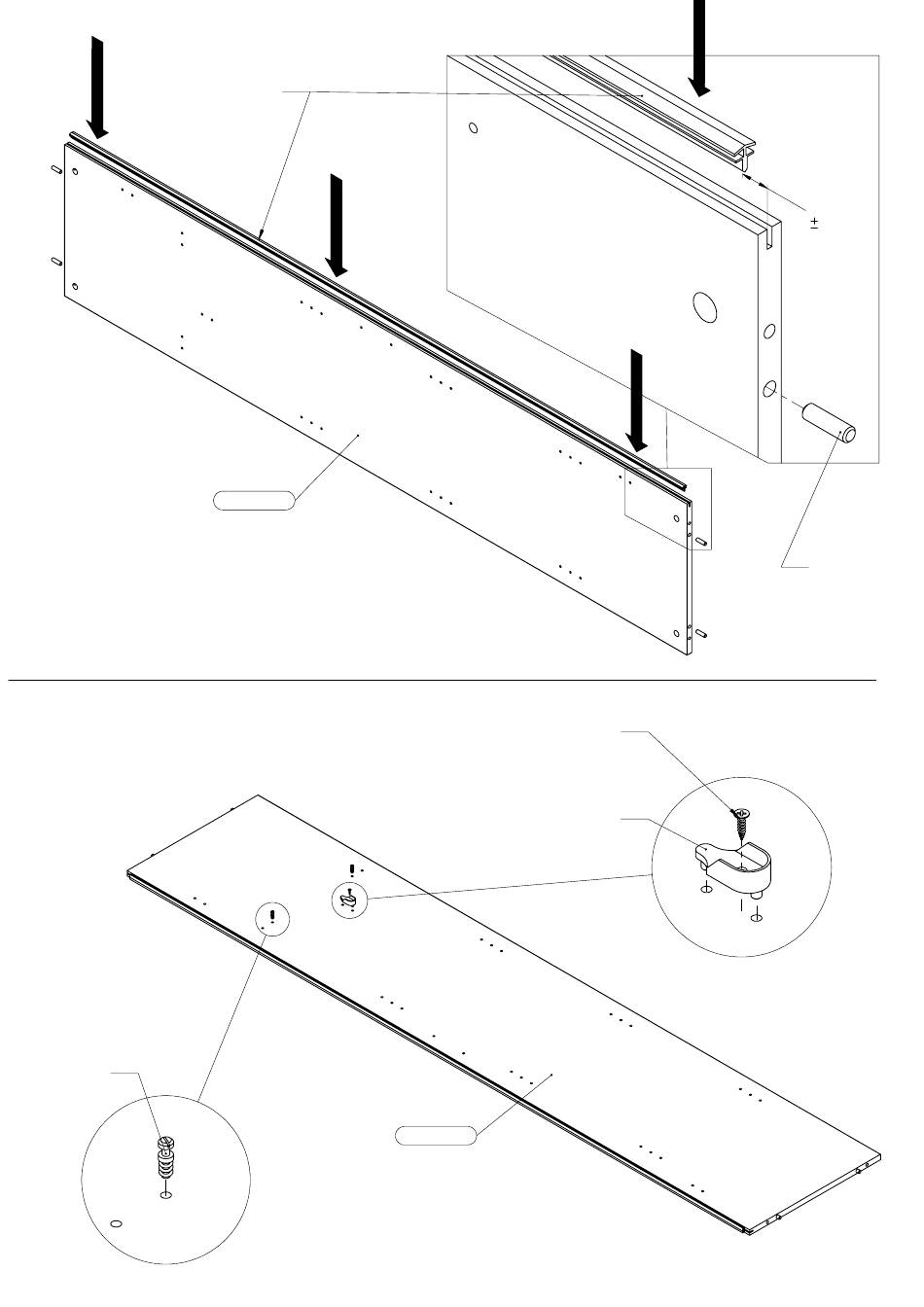 ±

!

!