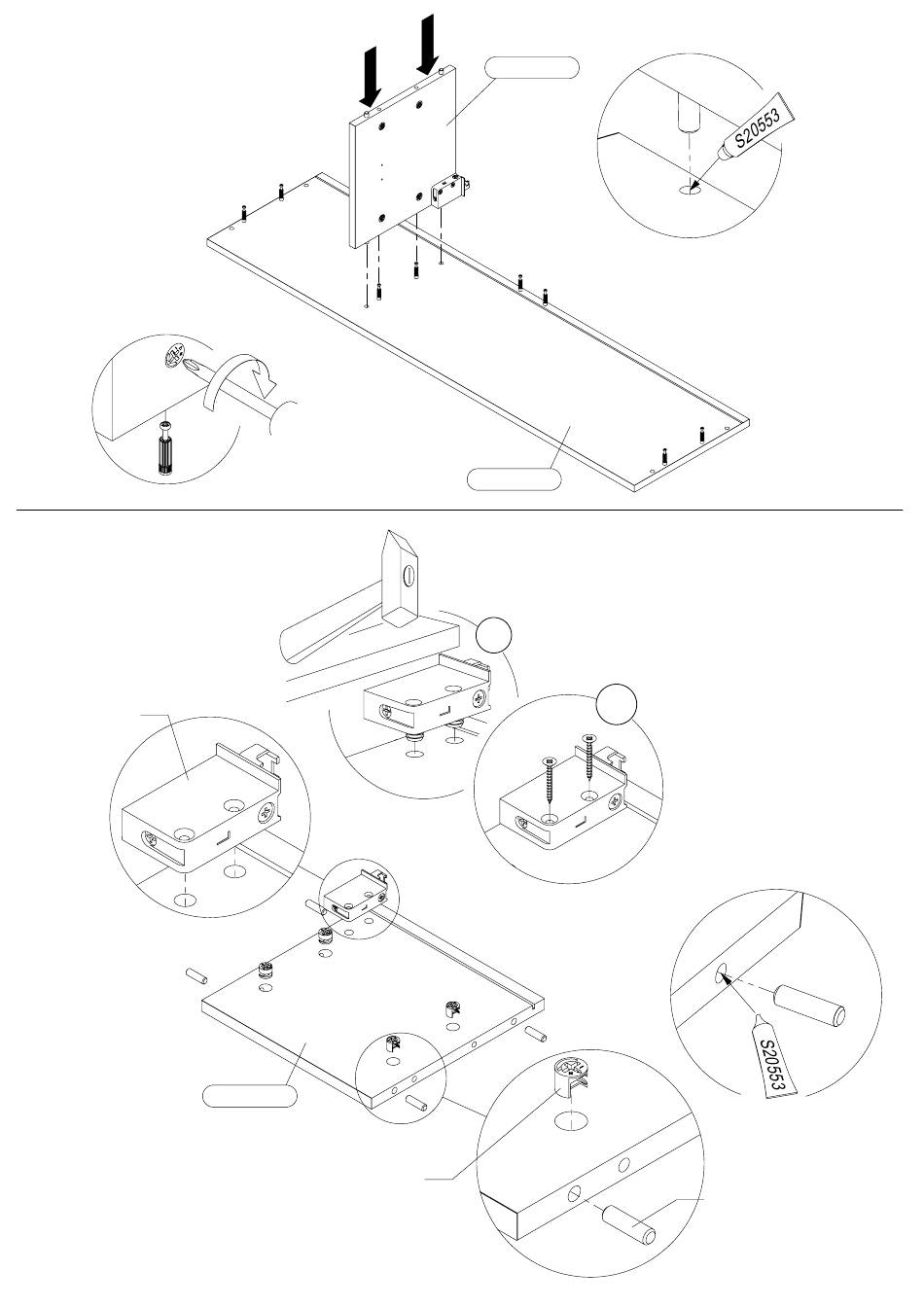 S20553

S20553