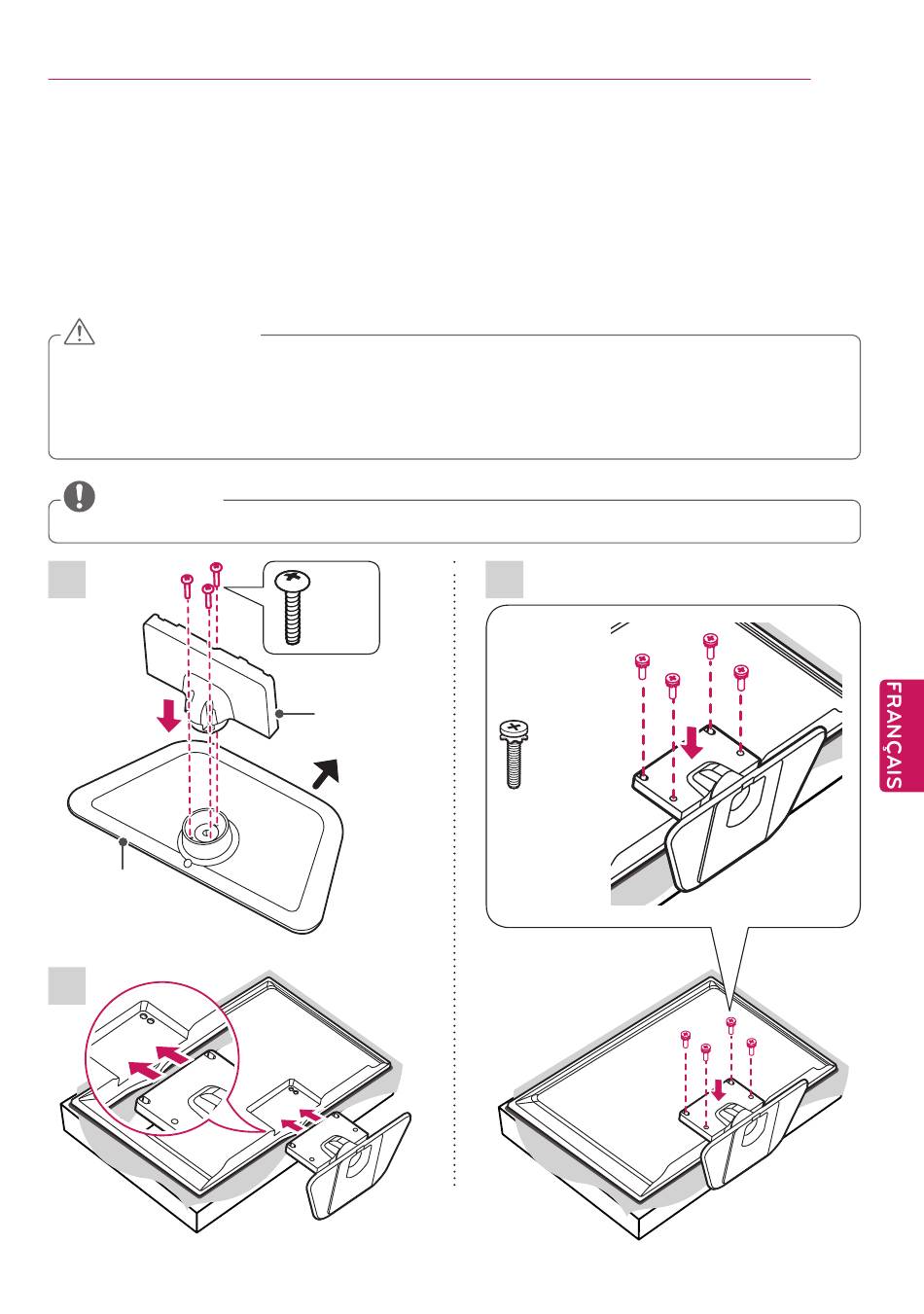 FRANÇAIS