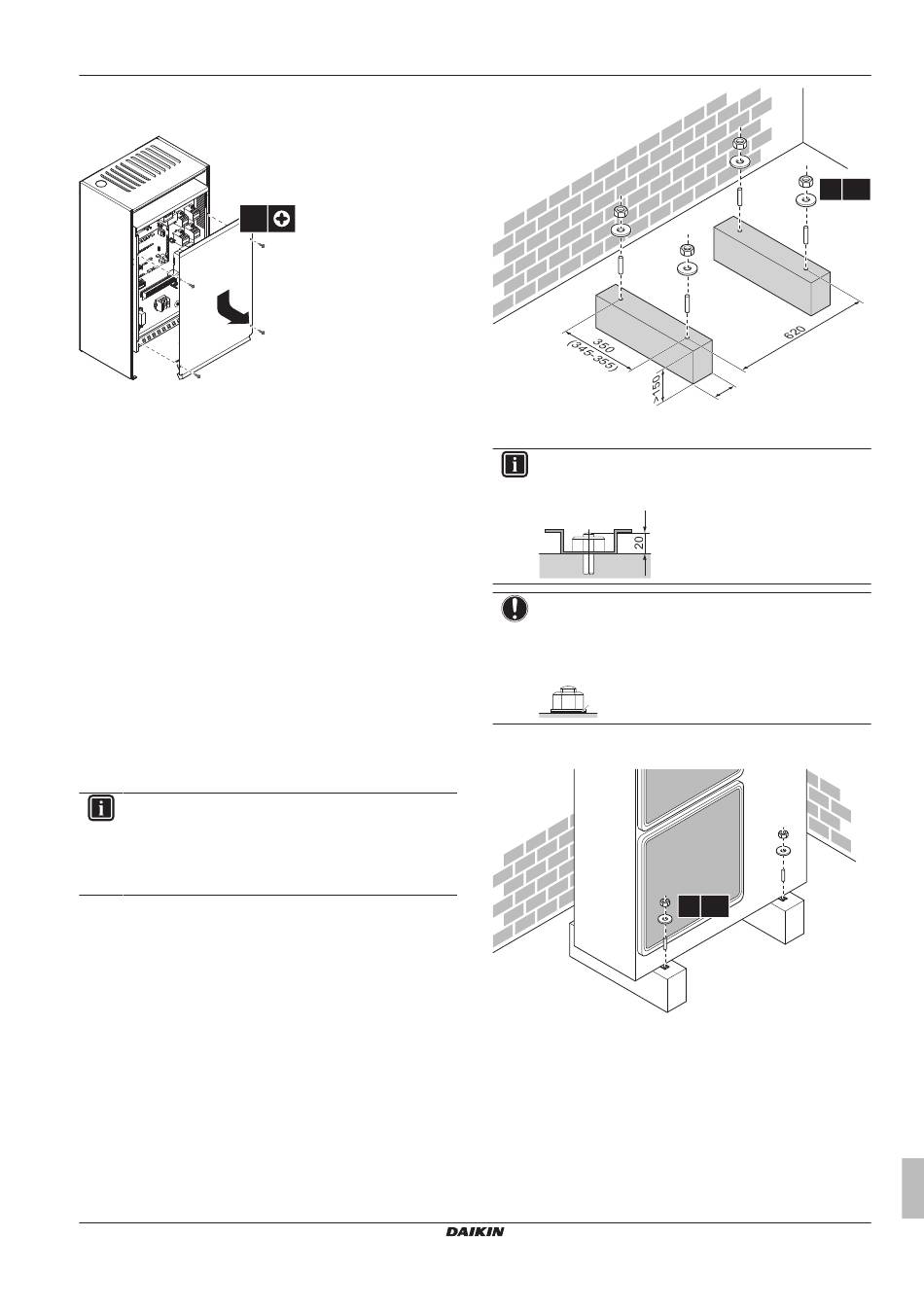 350
(345-355)
>150
620

20

DAIKIN