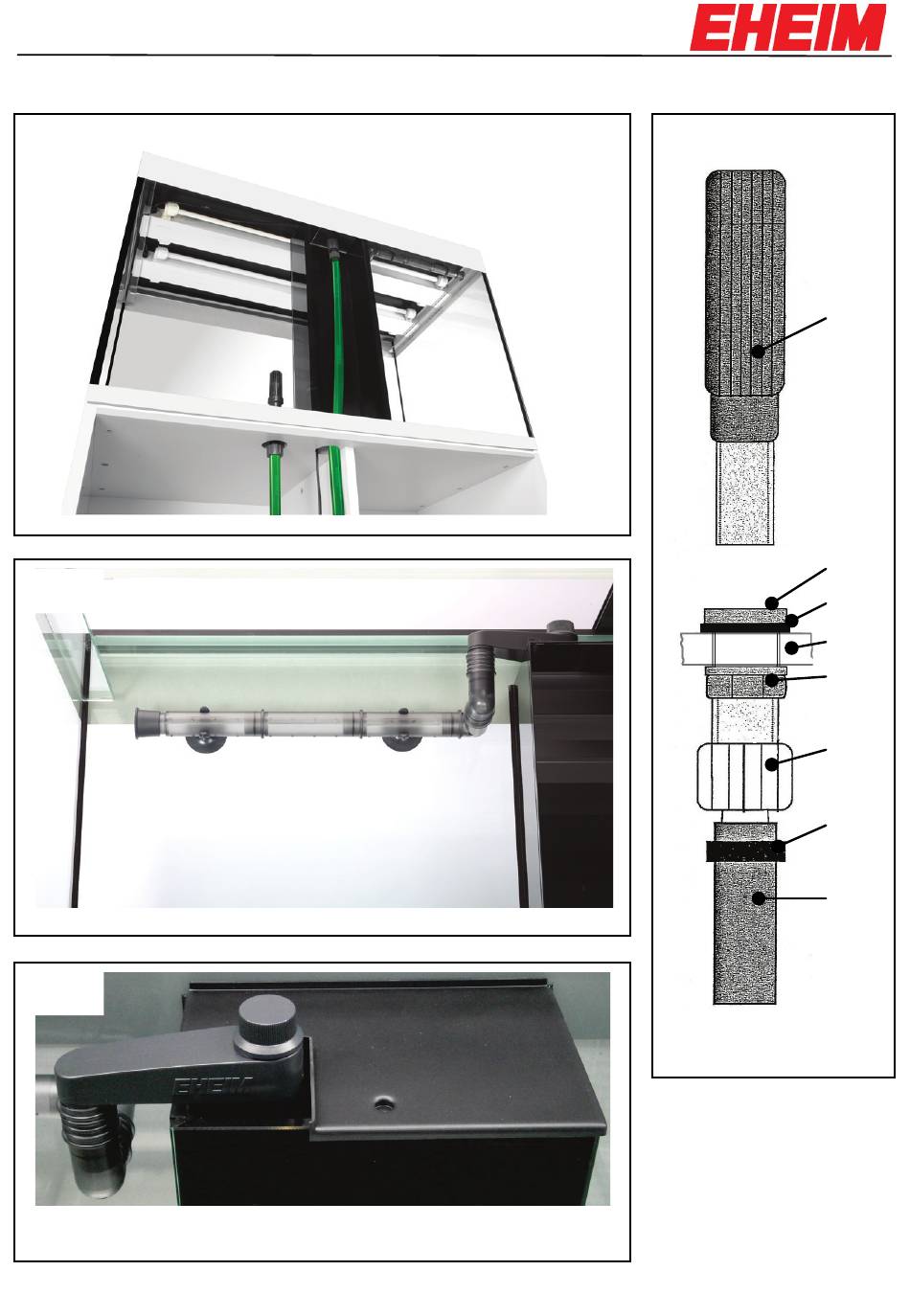 EHEIM

EHEIM